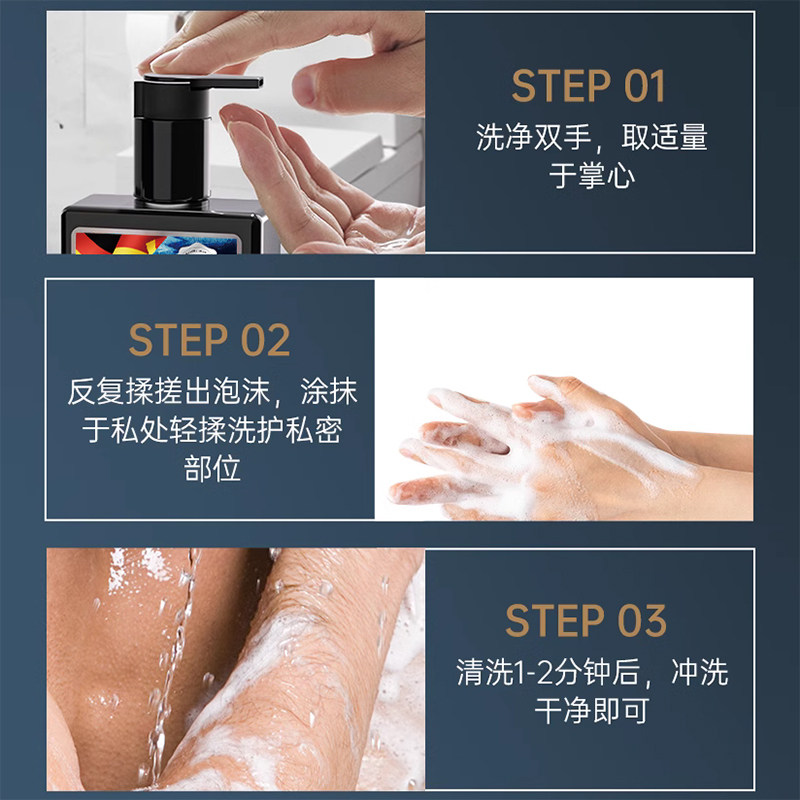 STEP 01
洗净双手，取适量于掌心

STEP 02
反复揉搓出泡沫，涂抹于私处轻揉洗护私密部位

STEP 03
清洗1-2分钟后，冲洗干净即可