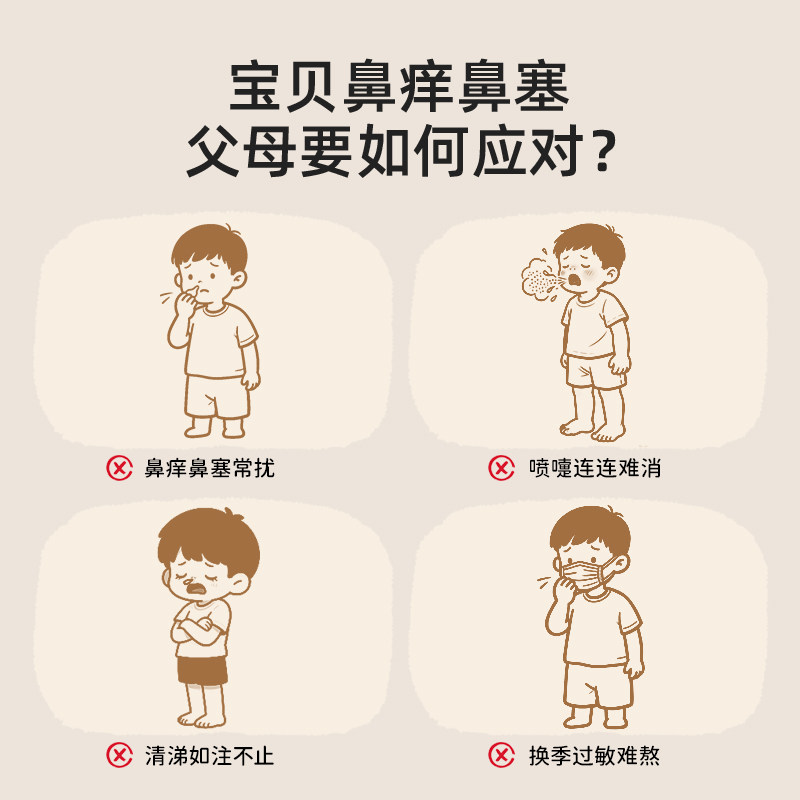 宝贝鼻痒鼻塞
父母要如何应对？

鼻痒鼻塞常扰

喷嚏连连难消

清涕如注不止

换季过敏难熬