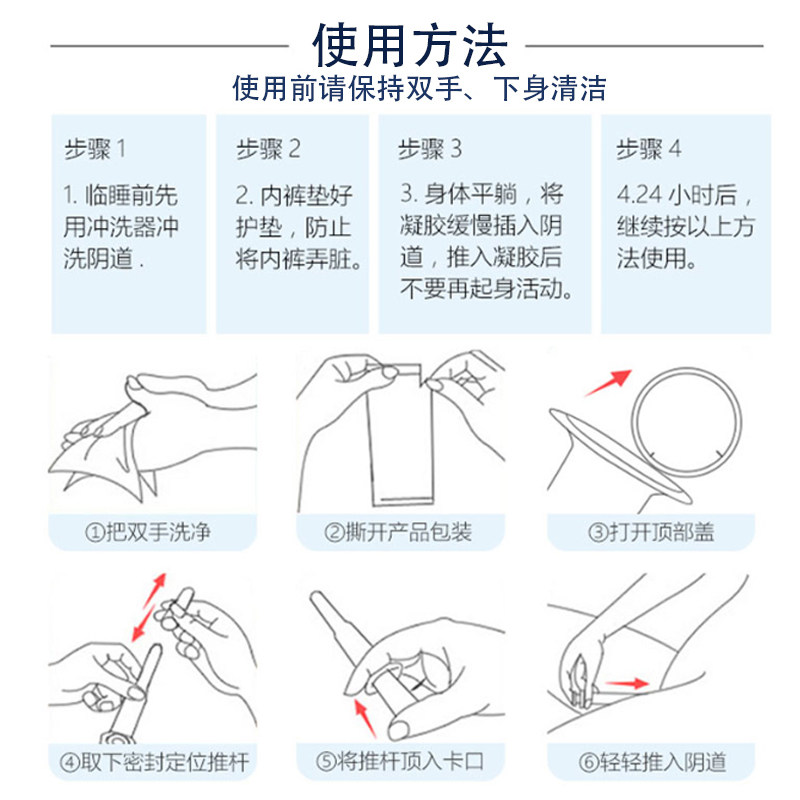 使用方法

使用前请保持双手、下身清洁

步骤 1

1. 临睡前先用冲洗器冲洗阴道 .

步骤 2

2. 内裤垫好护垫，防止将内裤弄脏。

步骤 3

3. 身体平躺，将凝胶缓慢插入阴道，推入凝胶后不要再起身活动。

步骤 4

4.24 小时后，继续按以上方法使用。

①把双手洗净

②撕开产品包装

③打开顶部盖

④取下密封定位推杆

⑤将推杆顶入卡口

⑥轻轻推入阴道