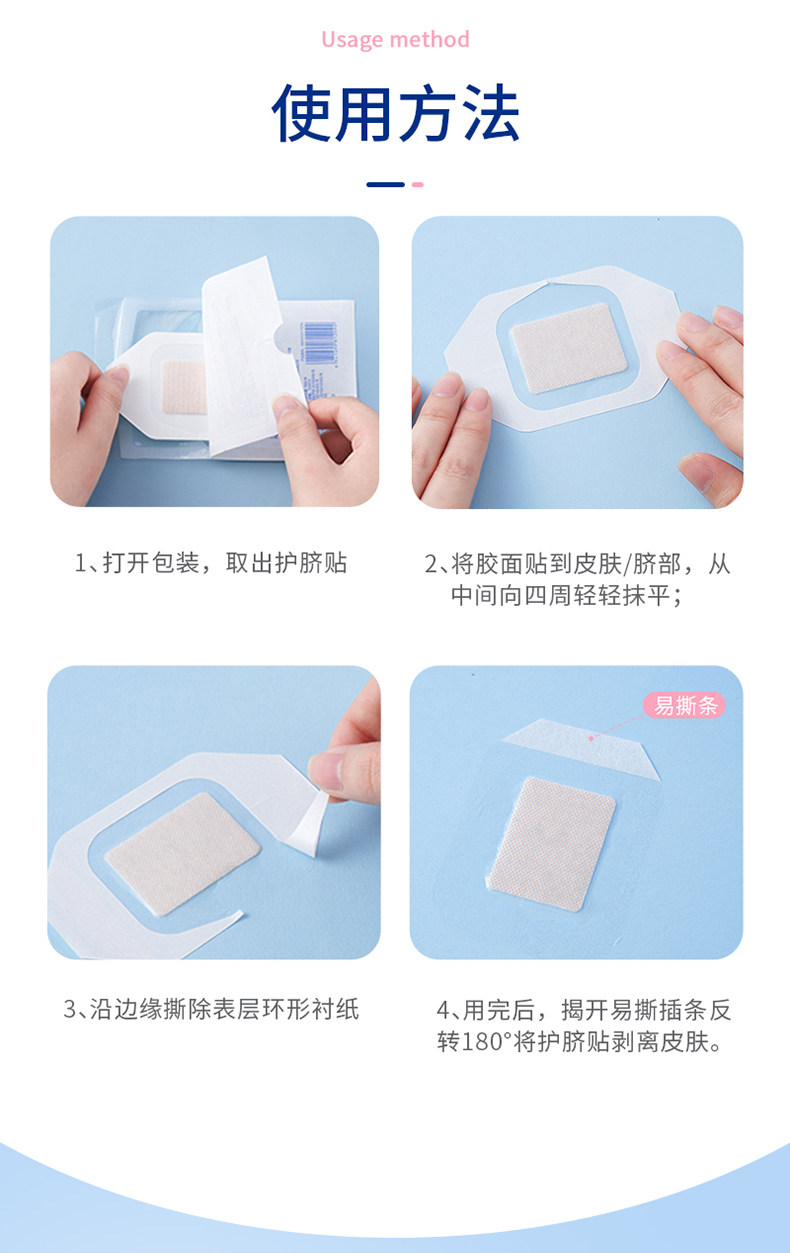 Usage method

使用方法

1、打开包装，取出护脐贴

2、将胶面贴到皮肤/脐部，从中间向四周轻轻抹平；

易撕条

3、沿边缘撕除表层环形衬纸

4、用完后，揭开易撕插条反转180°将护脐贴剥离皮肤。