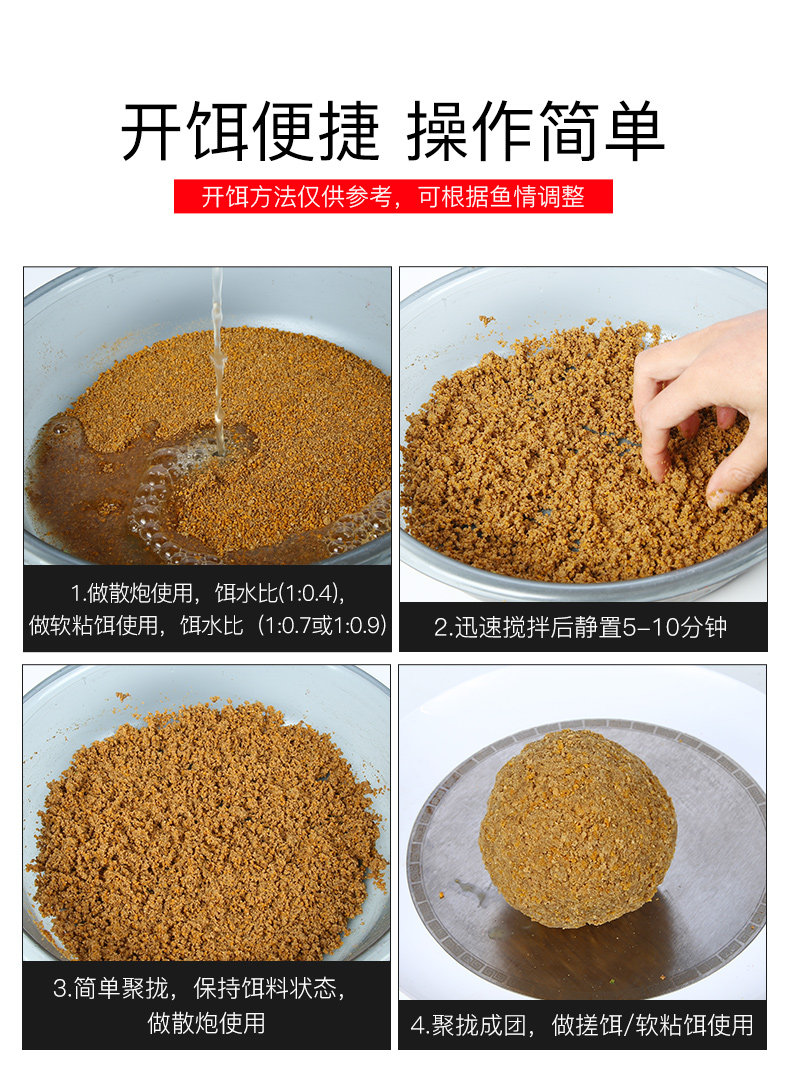 开饵便捷 操作简单

开饵方法仅供参考，可根据鱼情调整

1.做散炮使用，饵水比(1:0.4)，做软粘饵使用，饵水比（1:0.7或1:0.9）

2.迅速搅拌后静置5-10分钟

3.简单聚拢，保持饵料状态，做散炮使用

4.聚拢成团，做搓饵/软粘饵使用