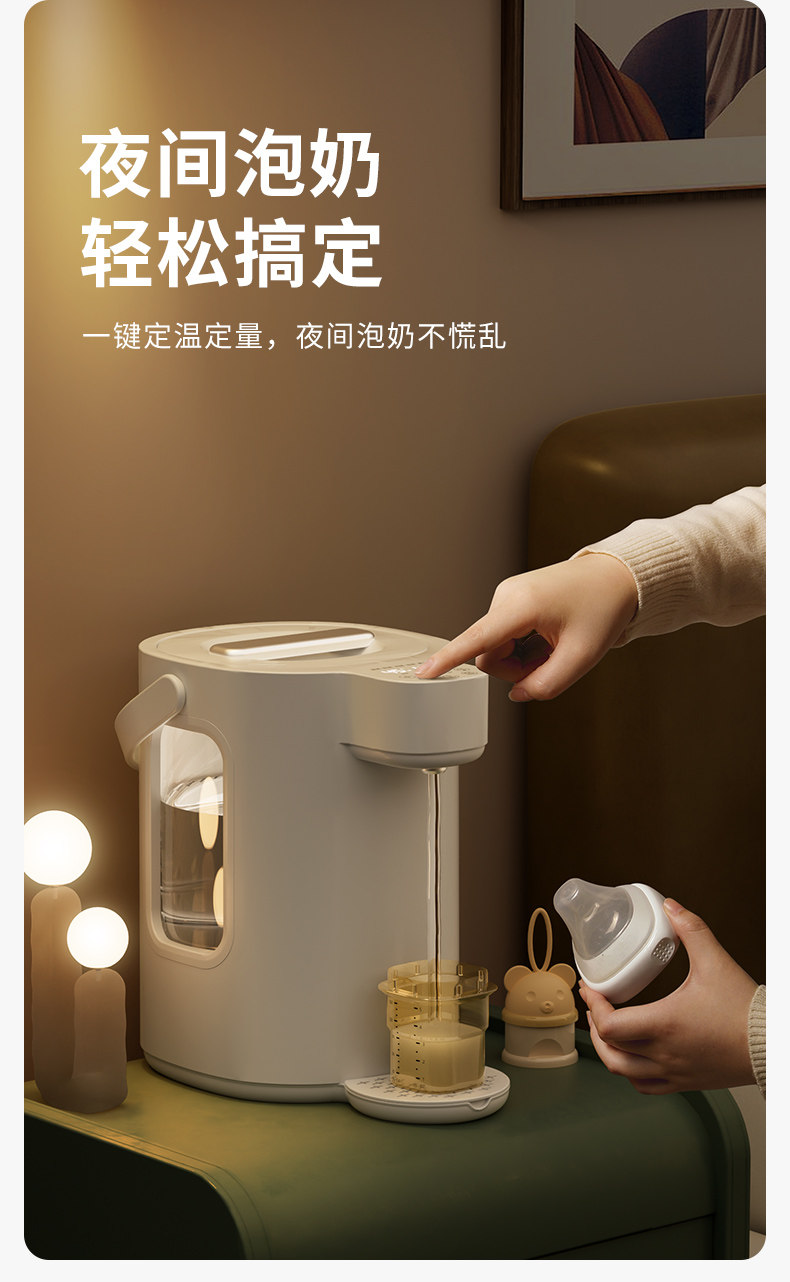 夜间泡奶
轻松搞定

一键定温定量，夜间泡奶不慌乱