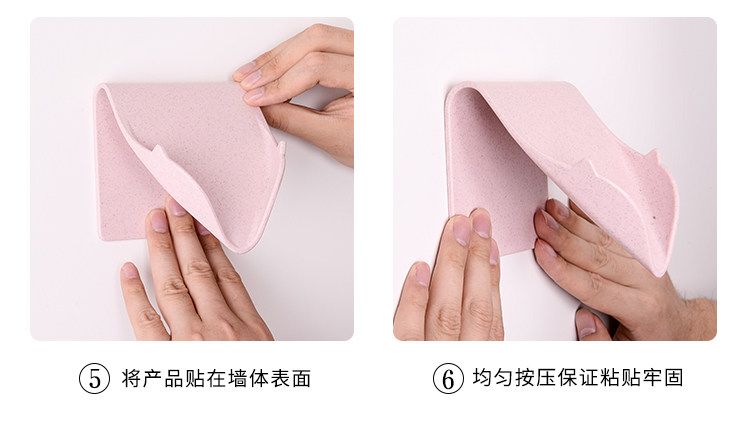 ⑤ 将产品贴在墙体表面

⑥ 均匀按压保证粘贴牢固