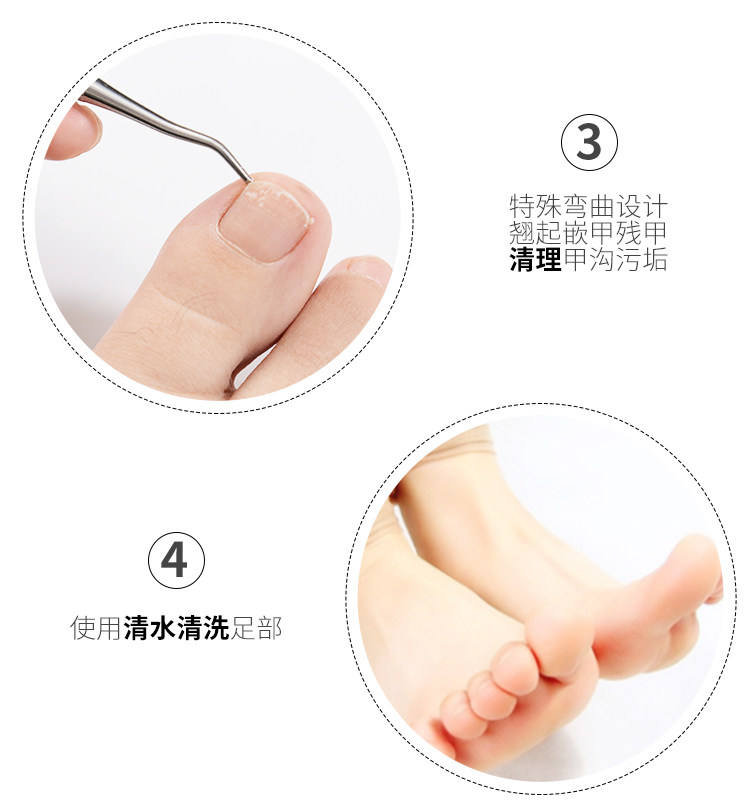 3

特殊弯曲设计
翘起嵌甲残甲
清理甲沟污垢

4

使用清水清洗足部