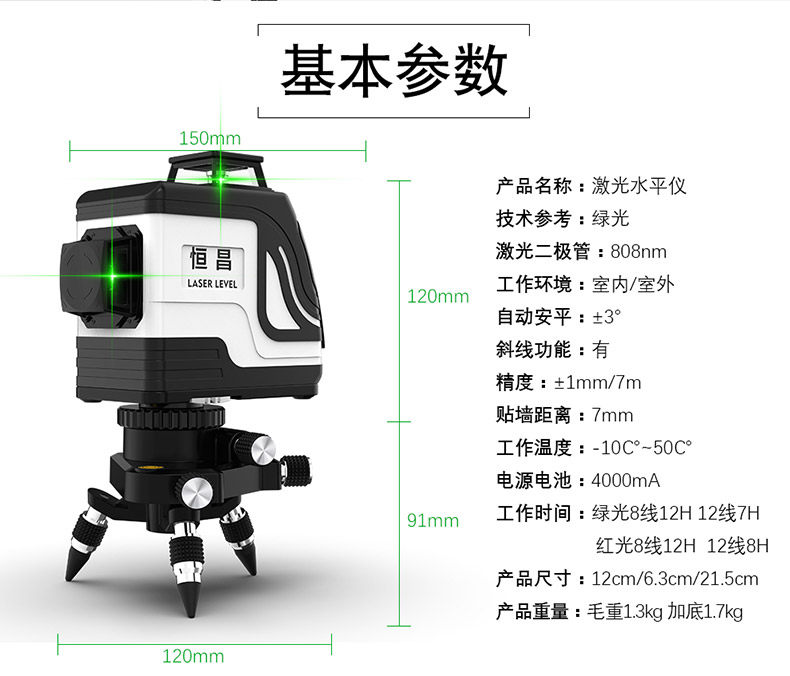 基本参数

150mm

恒昌
LASER LEVEL

120mm

91mm

120mm

产品名称：激光水平仪
技术参考：绿光
激光二极管：808nm
工作环境：室内/室外
自动安平：±3°
斜线功能：有
精度：±1mm/7m
贴墙距离：7mm
工作温度：-10C°~50C°
电源电池：4000mA
工作时间：绿光8线12H 12线7H
红光8线12H 12线8H
产品尺寸：12cm/6.3cm/21.5cm
产品重量：毛重1.3kg 加底1.7kg