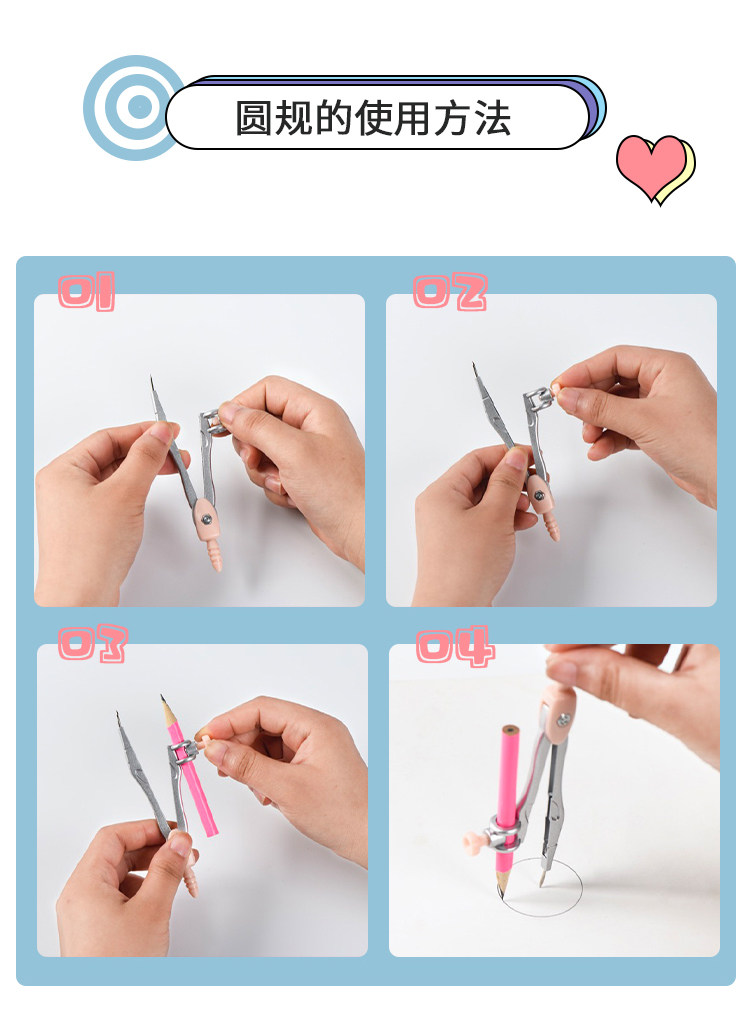 圆规的使用方法

01

02

03

04