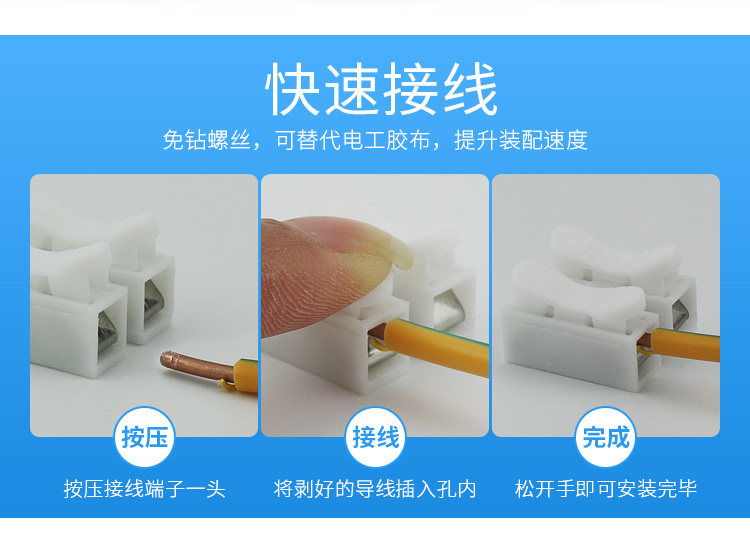 快速接线

免钻螺丝，可替代电工胶布，提升装配速度

按压

按压接线端子一头

接线

将剥好的导线插入孔内

完成

松开手即可安装完毕