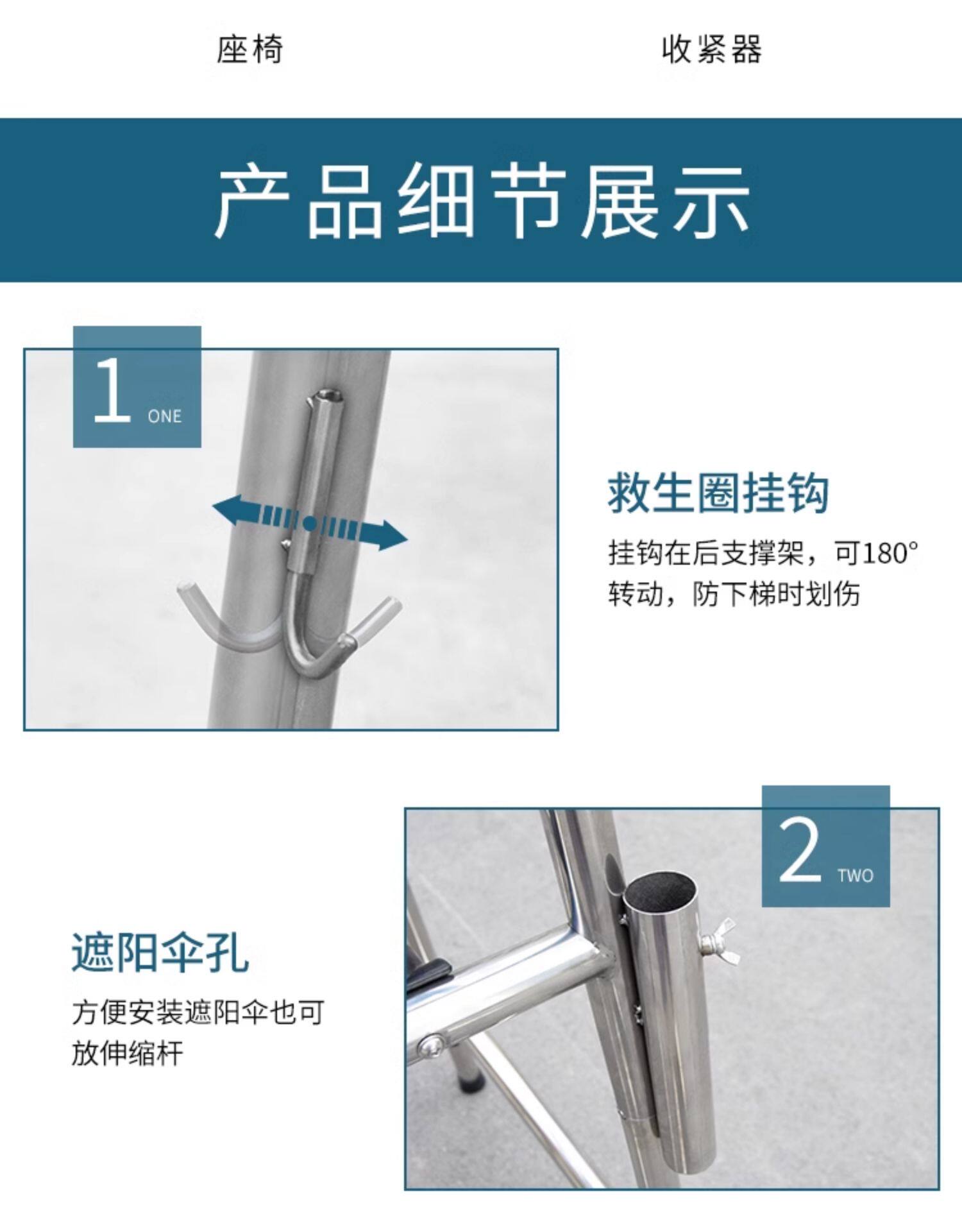 座椅

收紧器

产品细节展示

1 ONE

救生圈挂钩

挂钩在后支撑架，可180°转动，防下梯时划伤

2 TWO

遮阳伞孔

方便安装遮阳伞也可放伸缩杆