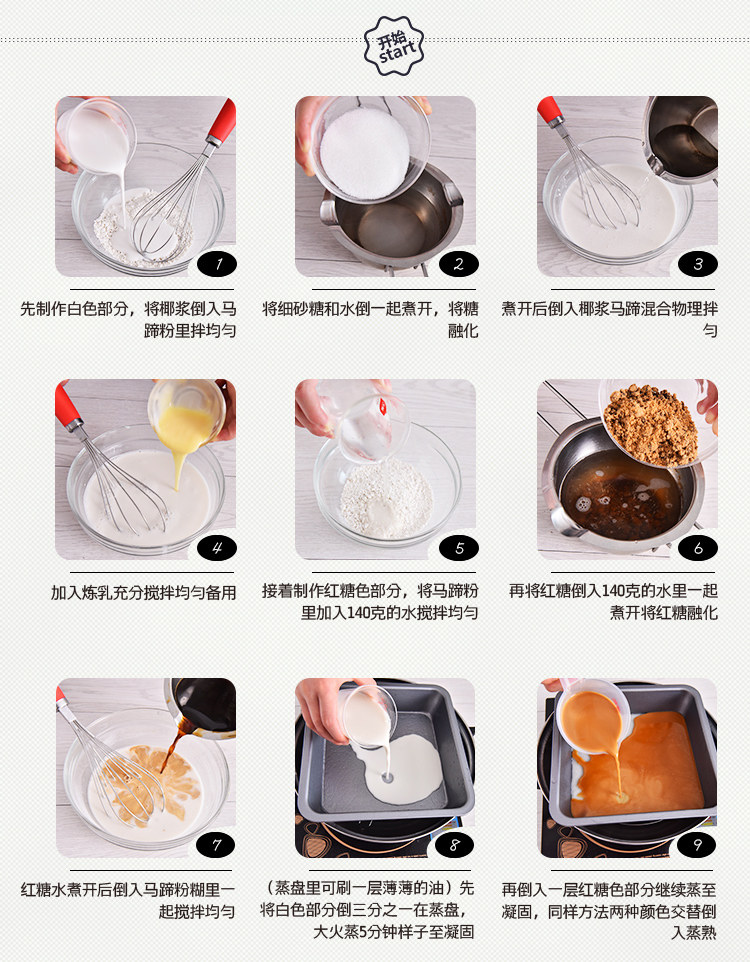 开始
start

1
先制作白色部分，将椰浆倒入马蹄粉里拌均匀

2
将细砂糖和水倒一起煮开，将糖融化

3
煮开后倒入椰浆马蹄混合物理拌匀

4
加入炼乳充分搅拌均匀备用

5
接着制作红糖色部分，将马蹄粉里加入140克的水搅拌均匀

6
再将红糖倒入140克的水里一起煮开将红糖融化

7
红糖水煮开后倒入马蹄粉糊里一起搅拌均匀

8
（蒸盘里可刷一层薄薄的油）先将白色部分倒三分之一在蒸盘，大火蒸5分钟样子至凝固

9
再倒入一层红糖色部分继续蒸至凝固，同样方法两种颜色交替倒入蒸熟