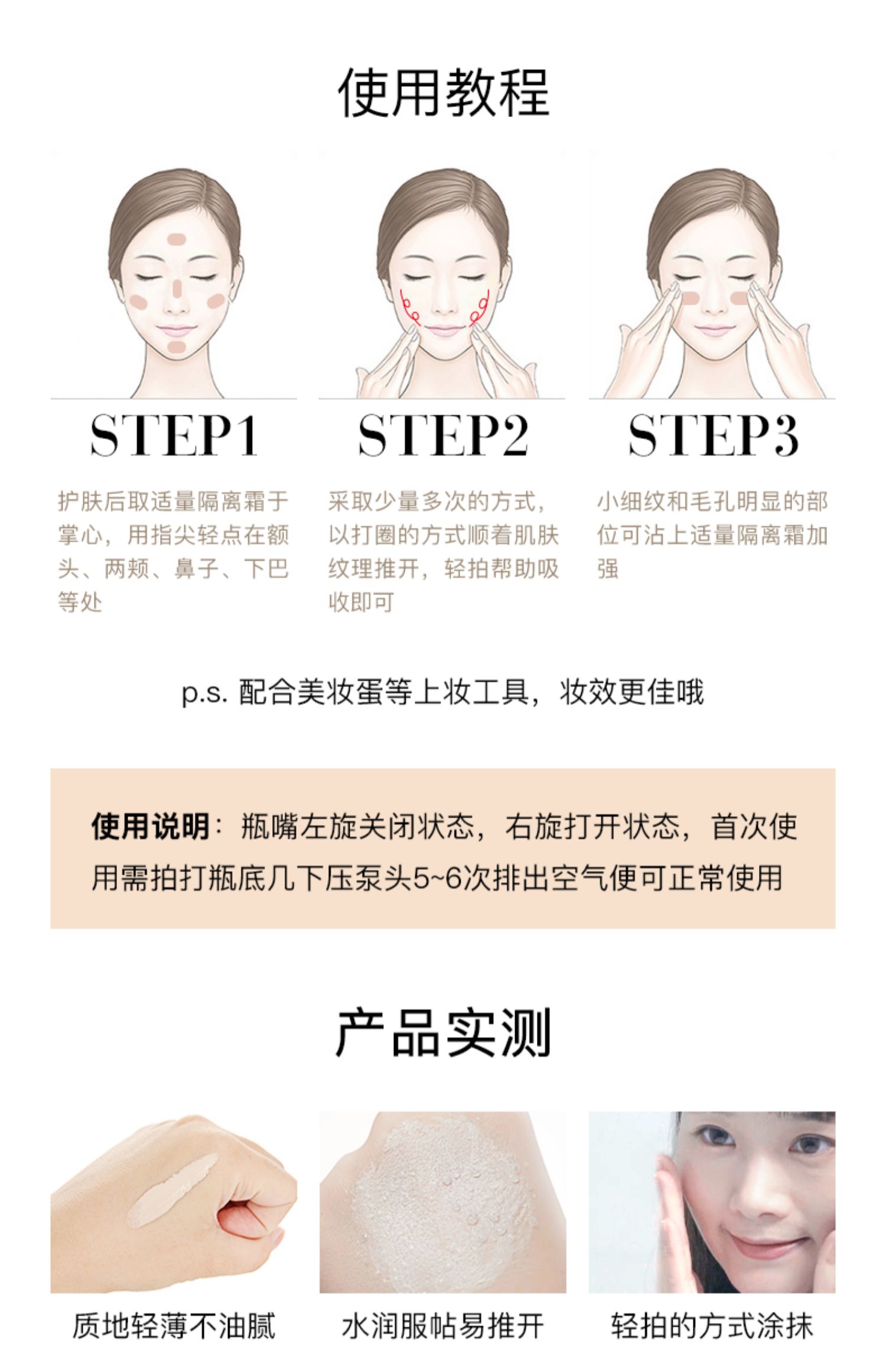 使用教程

STEP1

护肤后取适量隔离霜于掌心，用指尖轻点在额头、两颊、鼻子、下巴等处

STEP2

采取少量多次的方式，以打圈的方式顺着肌肤纹理推开，轻拍帮助吸收即可

STEP3

小细纹和毛孔明显的部位可沾上适量隔离霜加强

p.s. 配合美妆蛋等上妆工具，妆效更佳哦

使用说明：瓶嘴左旋关闭状态，右旋打开状态，首次使用需拍打瓶底几下压泵头5~6次排出空气便可正常使用

产品实测

质地轻薄不油腻

水润服帖易推开

轻拍的方式涂抹