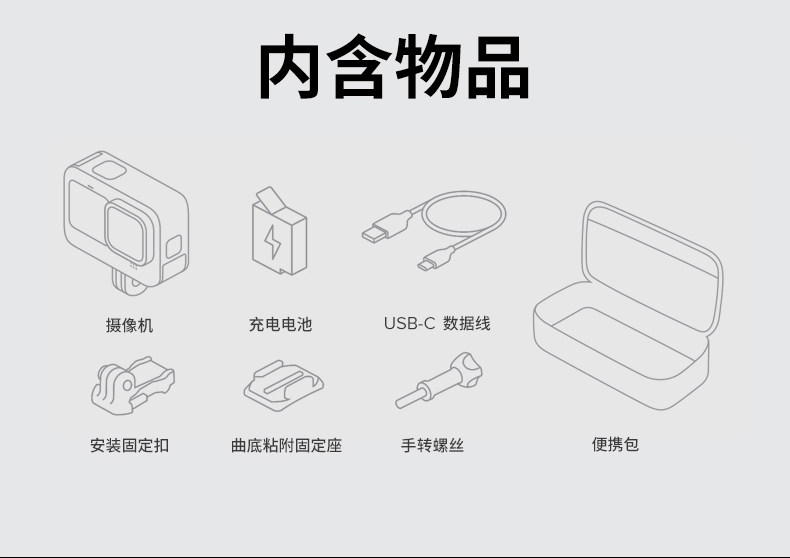 内含物品

摄像机

充电电池

USB-C 数据线

安装固定扣

曲底粘附固定座

手转螺丝

便携包