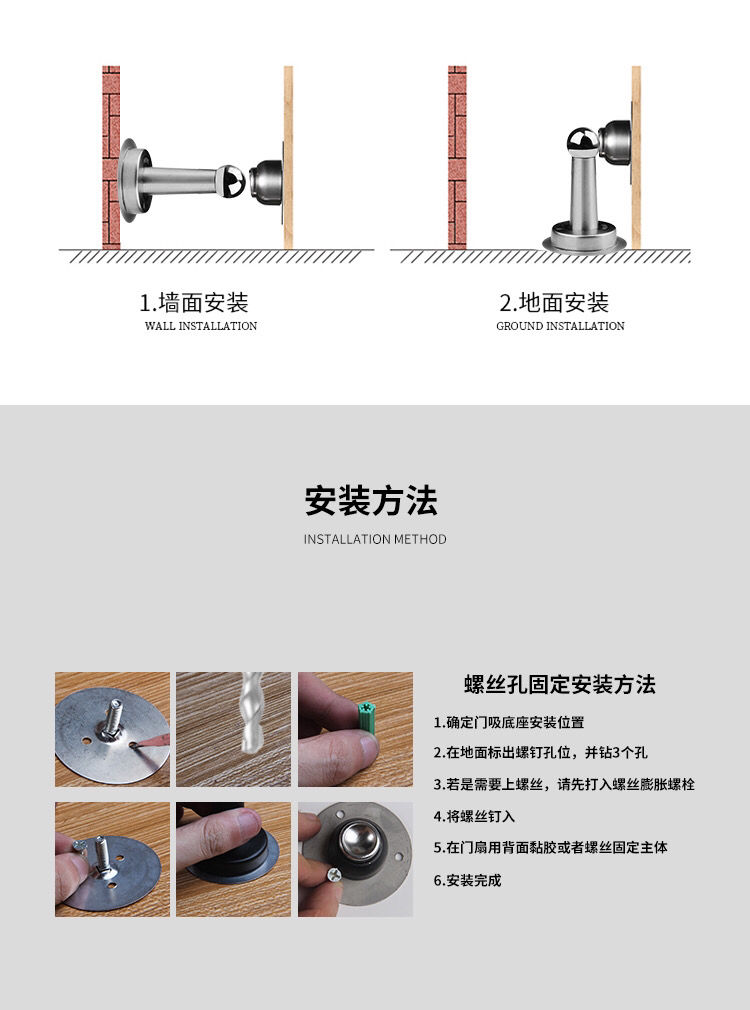 1.墙面安装
WALL INSTALLATION

2.地面安装
GROUND INSTALLATION

安装方法
INSTALLATION METHOD

螺丝孔固定安装方法

1.确定门吸底座安装位置

2.在地面标出螺钉孔位，并钻3个孔

3.若是需要上螺丝，请先打入螺丝膨胀螺栓

4.将螺丝钉入

5.在门扇用背面黏胶或者螺丝固定主体

6.安装完成