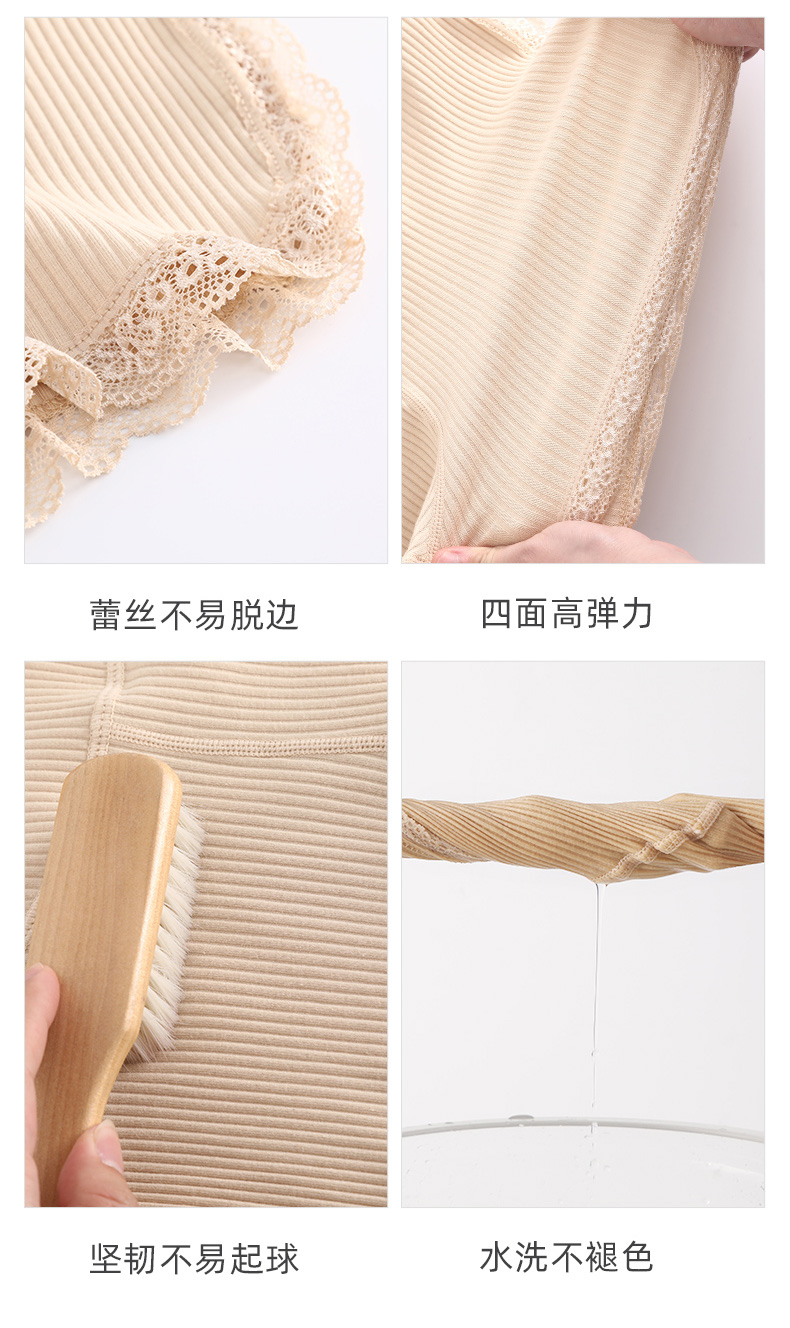 蕾丝不易脱边

四面高弹力

坚韧不易起球

水洗不褪色