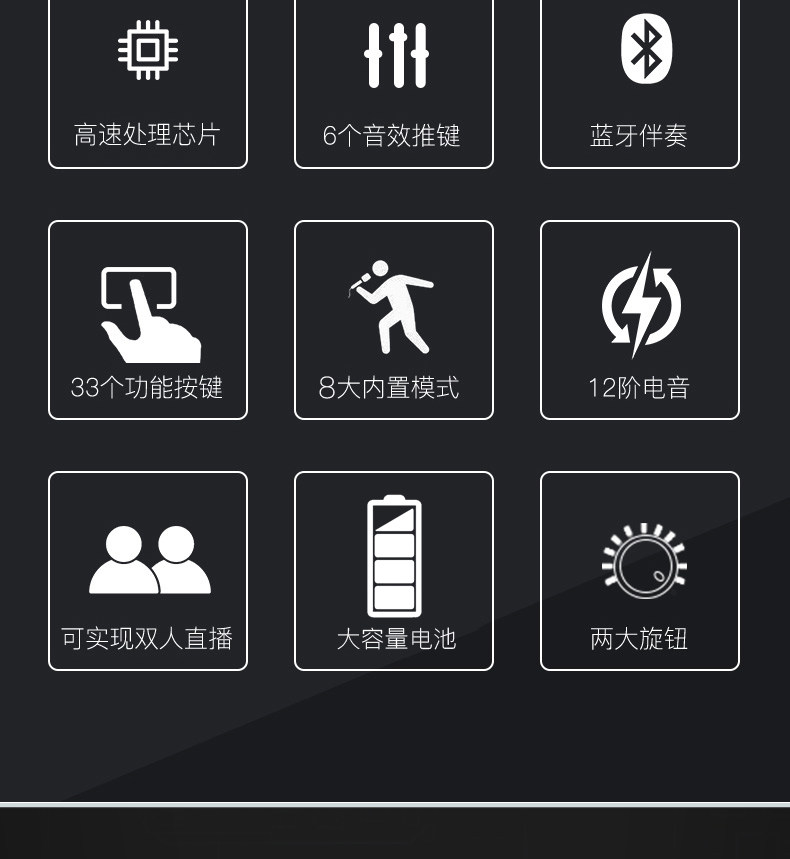 高速处理芯片

6个音效推键

蓝牙伴奏

33个功能按键

8大内置模式

12阶电音

可实现双人直播

大容量电池

两大旋钮