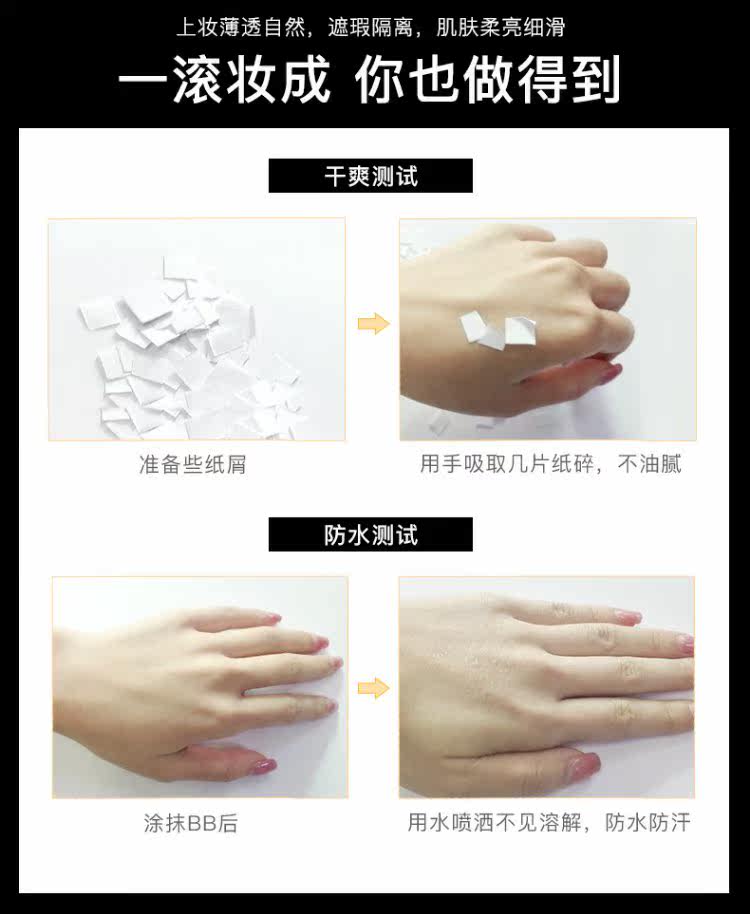 上妆薄透自然，遮瑕隔离，肌肤柔亮细滑

一滚妆成 你也做得到

干爽测试

准备些纸屑

用手吸取几片纸碎，不油腻

防水测试

涂抹BB后

用水喷洒不见溶解，防水防汗