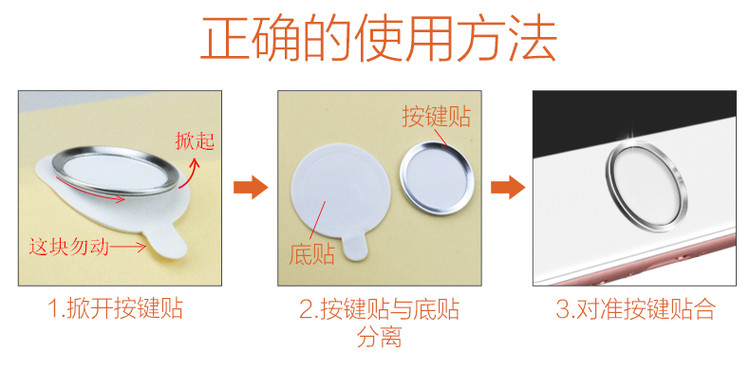 正确的使用方法

掀起

这块勿动

1.掀开按键贴

按键贴

底贴

2.按键贴与底贴分离

3.对准按键贴合