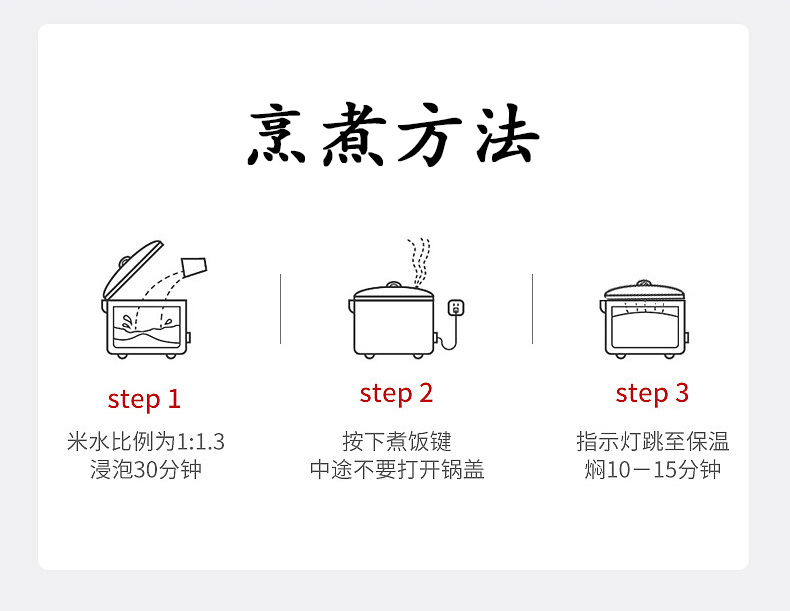 烹煮方法

step 1
米水比例为1:1.3
浸泡30分钟

step 2
按下煮饭键
中途不要打开锅盖

step 3
指示灯跳至保温
焖10－15分钟