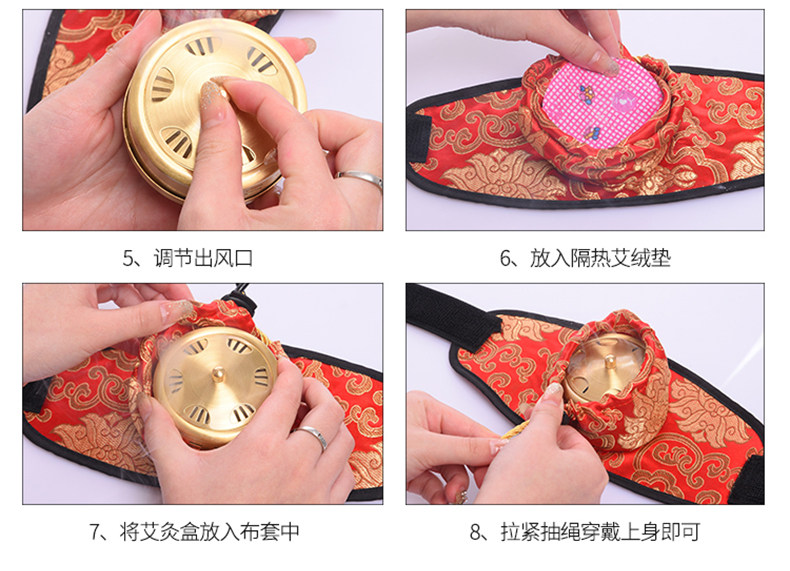 5、调节出风口

6、放入隔热艾绒垫

7、将艾灸盒放入布套中

8、拉紧抽绳穿戴上身即可