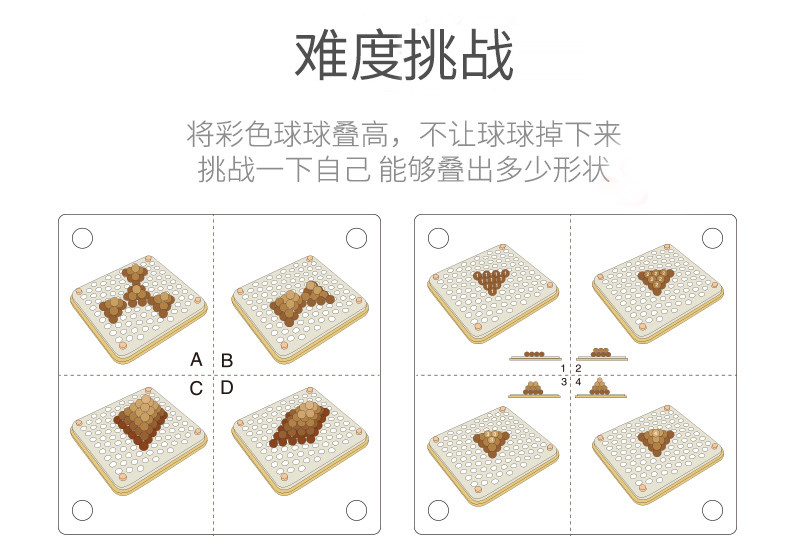 难度挑战

将彩色球球叠高，不让球球掉下来
挑战一下自己 能够叠出多少形状

A B
C D

1 2
3 4