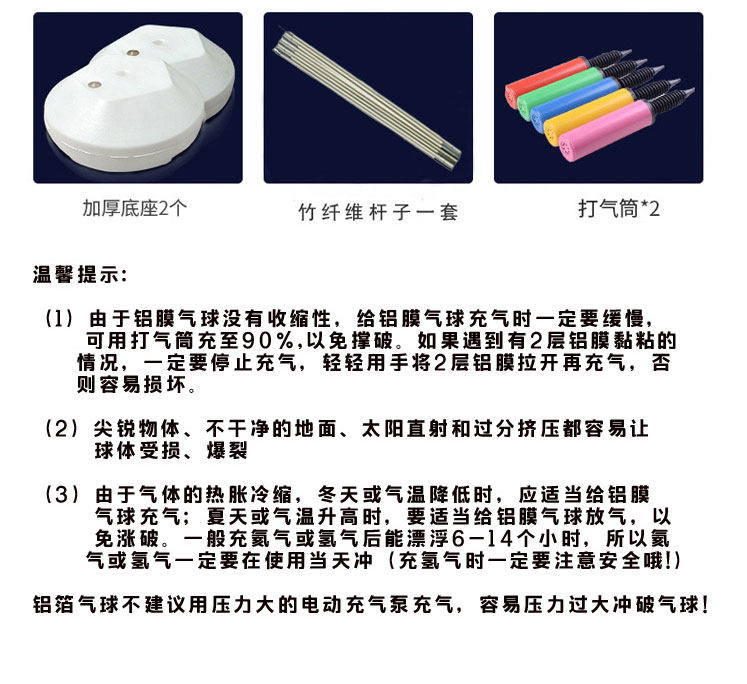 加厚底座2个

竹纤维杆子一套

打气筒*2

温馨提示：

(1) 由于铝膜气球没有收缩性，给铝膜气球充气时一定要缓慢，可用打气筒充至90%,以免撑破。如果遇到有2层铝膜黏粘的情况，一定要停止充气，轻轻用手将2层铝膜拉开再充气，否则容易损坏。

(2) 尖锐物体、不干净的地面、太阳直射和过分挤压都容易让球体受损、爆裂

(3) 由于气体的热胀冷缩，冬天或气温降低时，应适当给铝膜气球充气；夏天或气温升高时，要适当给铝膜气球放气，以免涨破。一般充氦气或氢气后能漂浮6-14个小时，所以氦气或氢气一定要在使用当天冲（充氢气时一定要注意安全哦!)

铝箔气球不建议用压力大的电动充气泵充气，容易压力过大冲破气球！