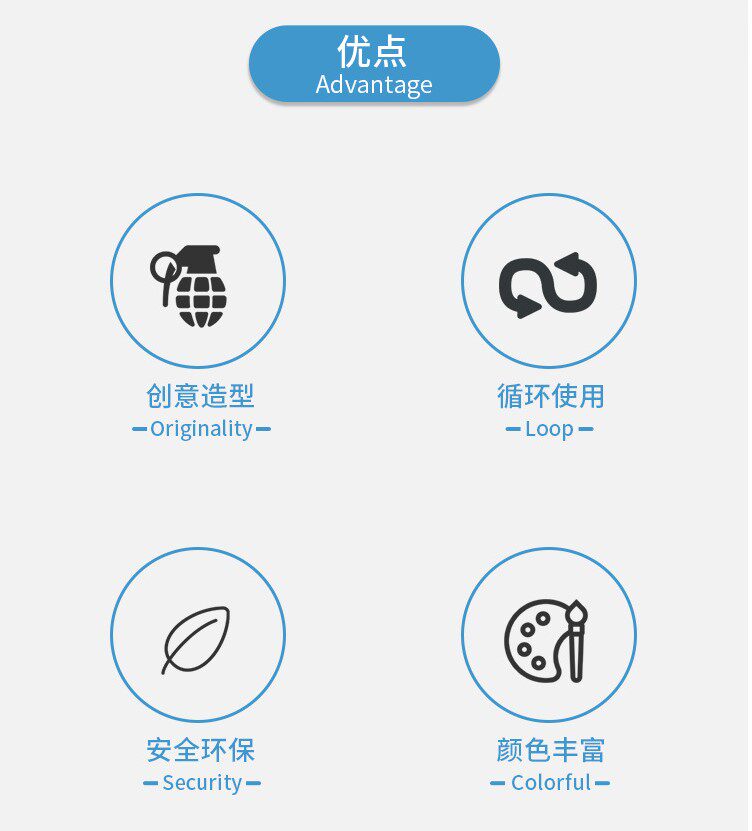 优点
Advantage

创意造型
- Originality -

循环使用
- Loop -

安全环保
- Security -

颜色丰富
- Colorful -