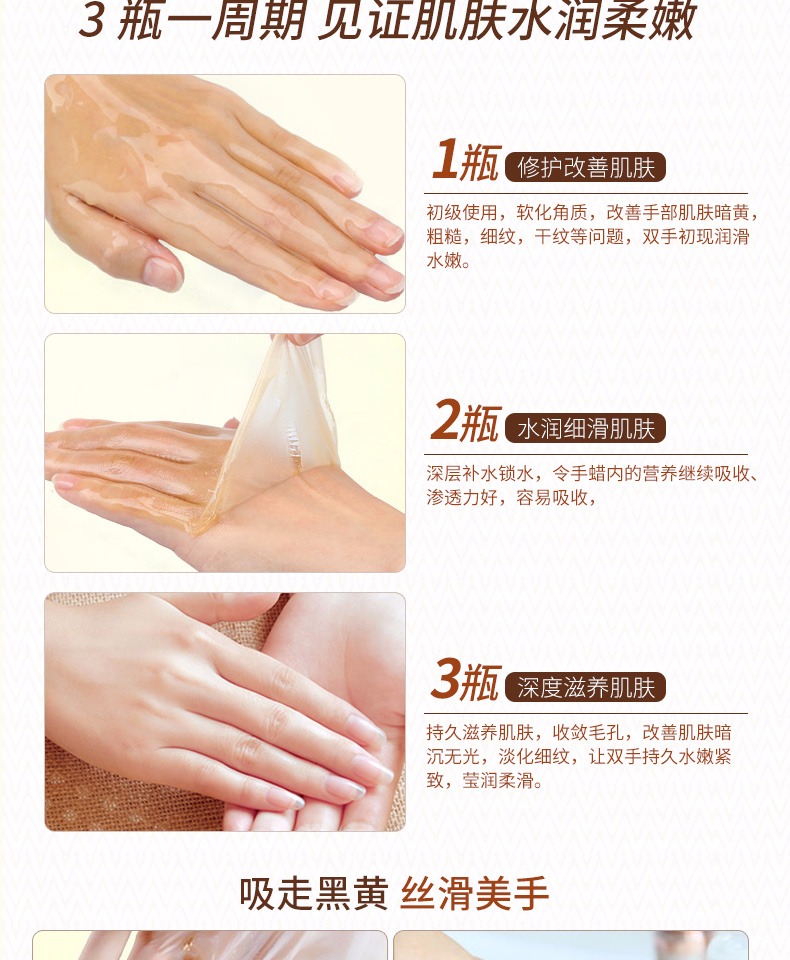 3 瓶一周期 见证肌肤水润柔嫩

1瓶 修护改善肌肤

初级使用，软化角质，改善手部肌肤暗黄，粗糙，细纹，干纹等问题，双手初现润滑水嫩。

2瓶 水润细滑肌肤

深层补水锁水，令手蜡内的营养继续吸收、渗透力好，容易吸收，

3瓶 深度滋养肌肤

持久滋养肌肤，收敛毛孔，改善肌肤暗沉无光，淡化细纹，让双手持久水嫩紧致，莹润柔滑。

吸走黑黄 丝滑美手