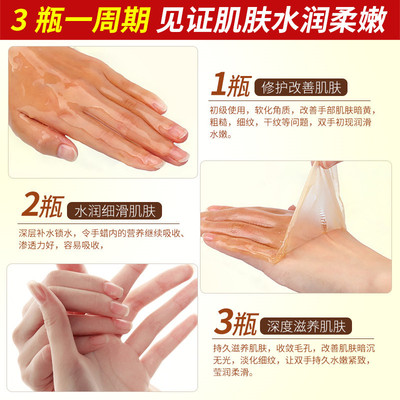 3 瓶一周期 见证肌肤水润柔嫩

1瓶 修护改善肌肤

初级使用，软化角质，改善手部肌肤暗黄，粗糙，细纹，干纹等问题，双手初现润滑水嫩。

2瓶 水润细滑肌肤

深层补水锁水，令手蜡内的营养继续吸收、渗透力好，容易吸收，

3瓶 深度滋养肌肤

持久滋养肌肤，收敛毛孔，改善肌肤暗沉无光，淡化细纹，让双手持久水嫩紧致，莹润柔滑。