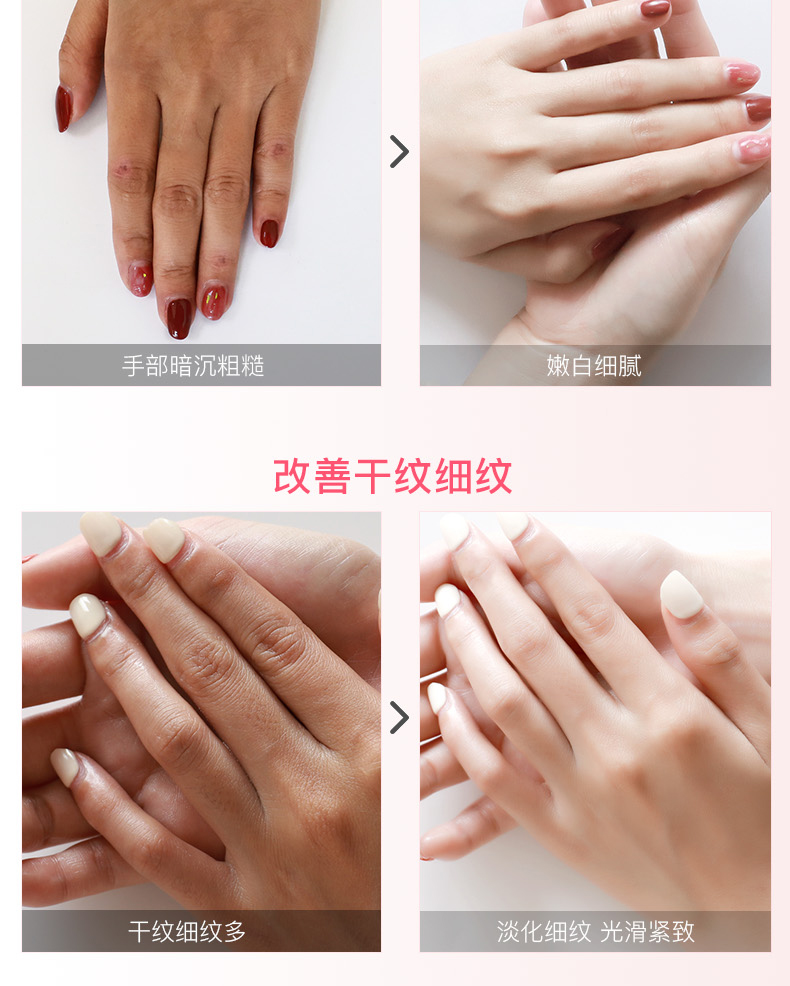 手部暗沉粗糙

嫩白细腻

改善干纹细纹

干纹细纹多

淡化细纹 光滑紧致