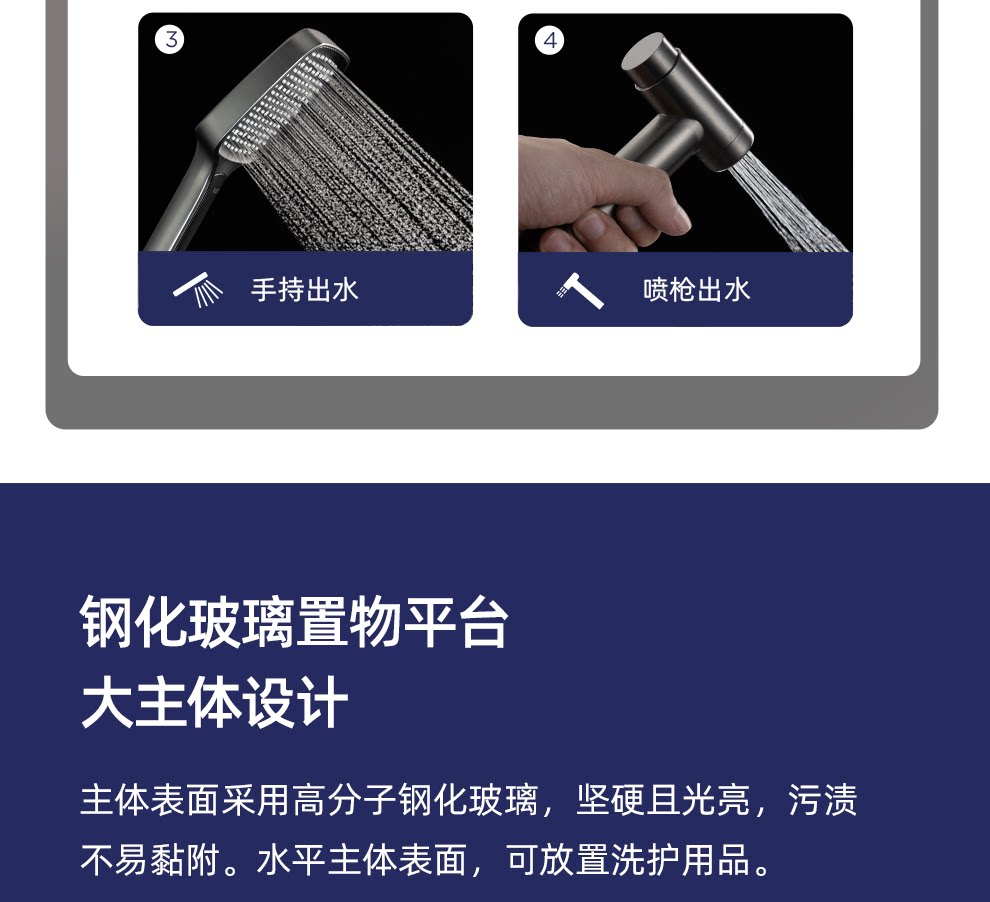 3

手持出水

4

喷枪出水

钢化玻璃置物平台
大主体设计

主体表面采用高分子钢化玻璃，坚硬且光亮，污渍不易黏附。水平主体表面，可放置洗护用品。