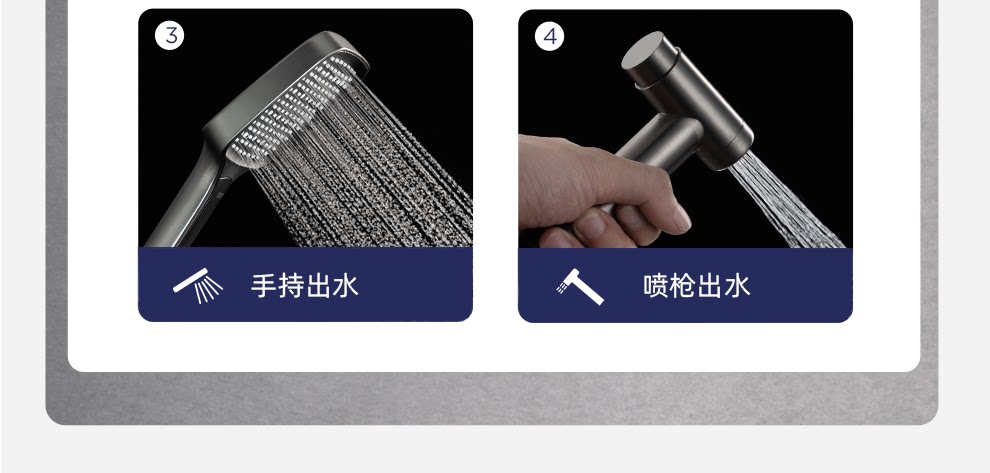 3

手持出水

4

喷枪出水