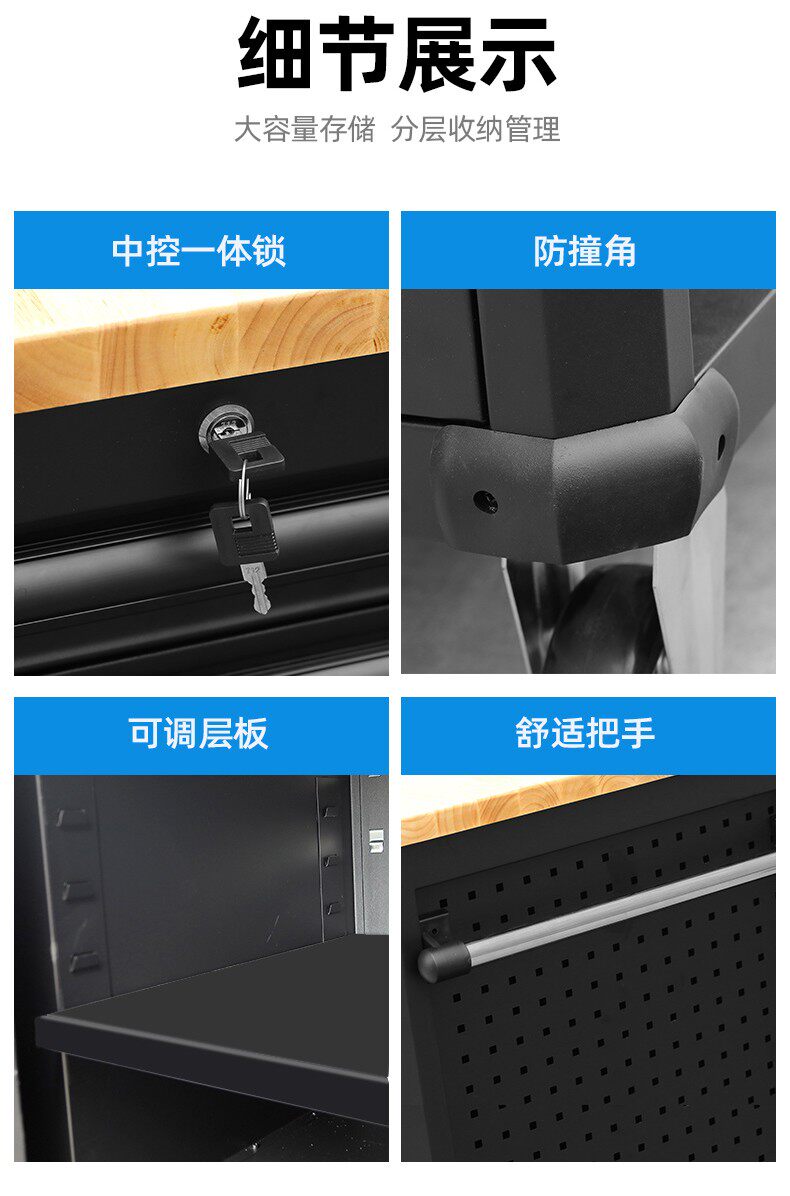 细节展示

大容量存储 分层收纳管理

中控一体锁

防撞角

可调层板

舒适把手