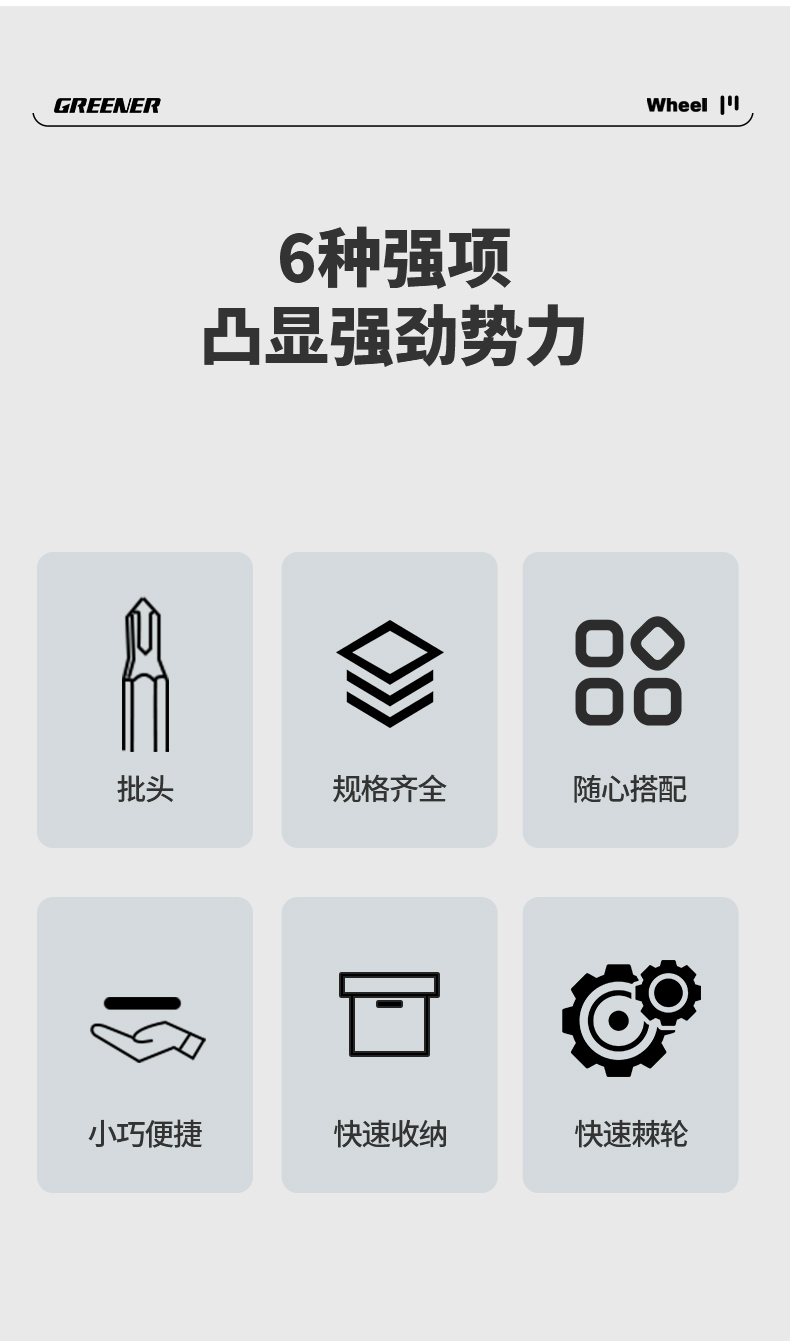 GREENER

Wheel

6种强项
凸显强劲势力

批头

规格齐全

随心搭配

小巧便捷

快速收纳

快速棘轮