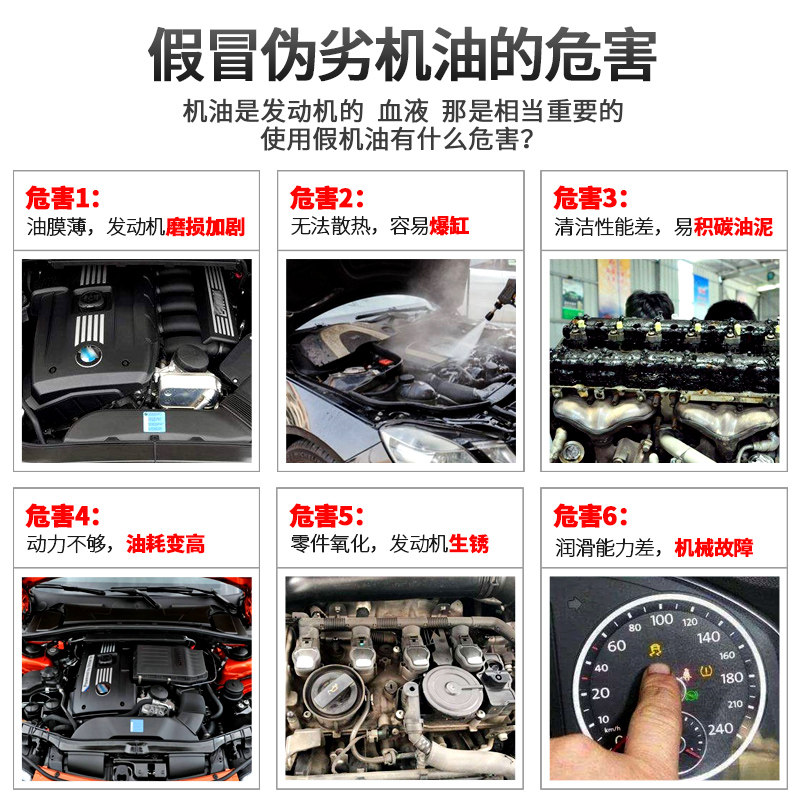 假冒伪劣机油的危害

机油是发动机的 血液 那是相当重要的
使用假机油有什么危害?

危害1:
油膜薄，发动机磨损加剧

危害2:
无法散热，容易爆缸

危害3:
清洁性能差，易积碳油泥

危害4:
动力不够，油耗变高

危害5:
零件氧化，发动机生锈

危害6:
润滑能力差，机械故障

10 20 40 60 80 100 120 140 160 180 210 240
km/h