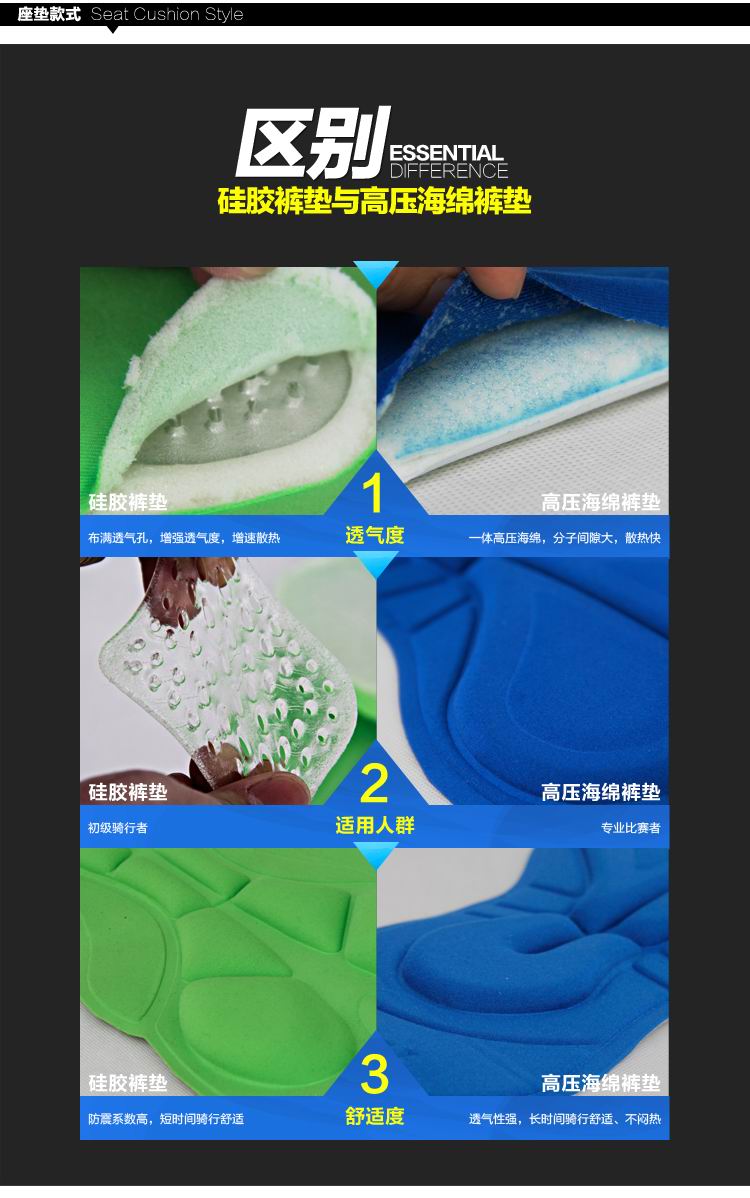 座垫款式 Seat Cushion Style

区别 ESSENTIAL DIFFERENCE

硅胶裤垫与高压海绵裤垫

硅胶裤垫

1

高压海绵裤垫

布满透气孔，增强透气度，增速散热

透气度

一体高压海绵，分子间隙大，散热快

硅胶裤垫

2

高压海绵裤垫

初级骑行者

适用人群

专业比赛者

硅胶裤垫

3

高压海绵裤垫

防震系数高，短时间骑行舒适

舒适度

透气性强，长时间骑行舒适、不闷热