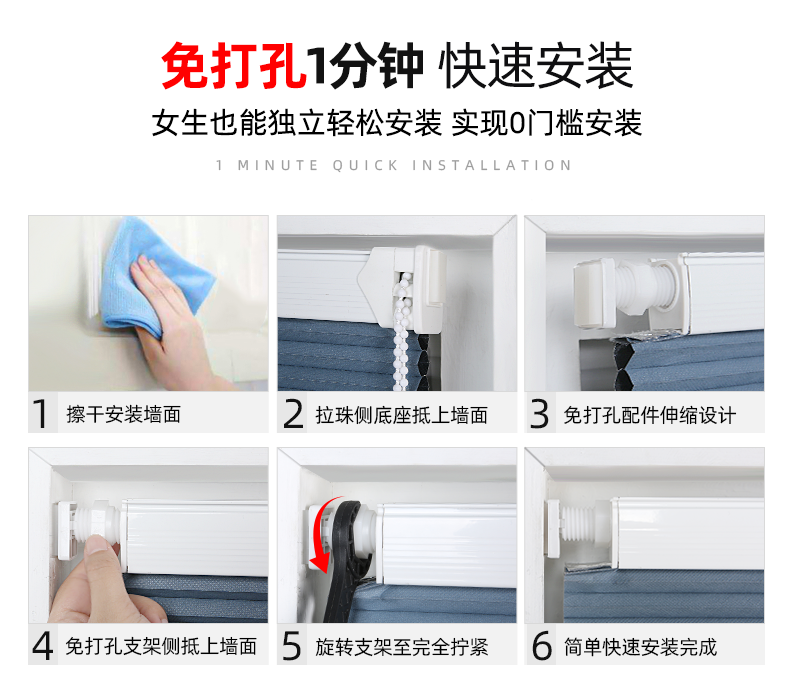 免打孔1分钟 快速安装

女生也能独立轻松安装 实现0门槛安装

1 MINUTE QUICK INSTALLATION

1 擦干安装墙面

2 拉珠侧底座抵上墙面

3 免打孔配件伸缩设计

4 免打孔支架侧抵上墙面

5 旋转支架至完全拧紧

6 简单快速安装完成