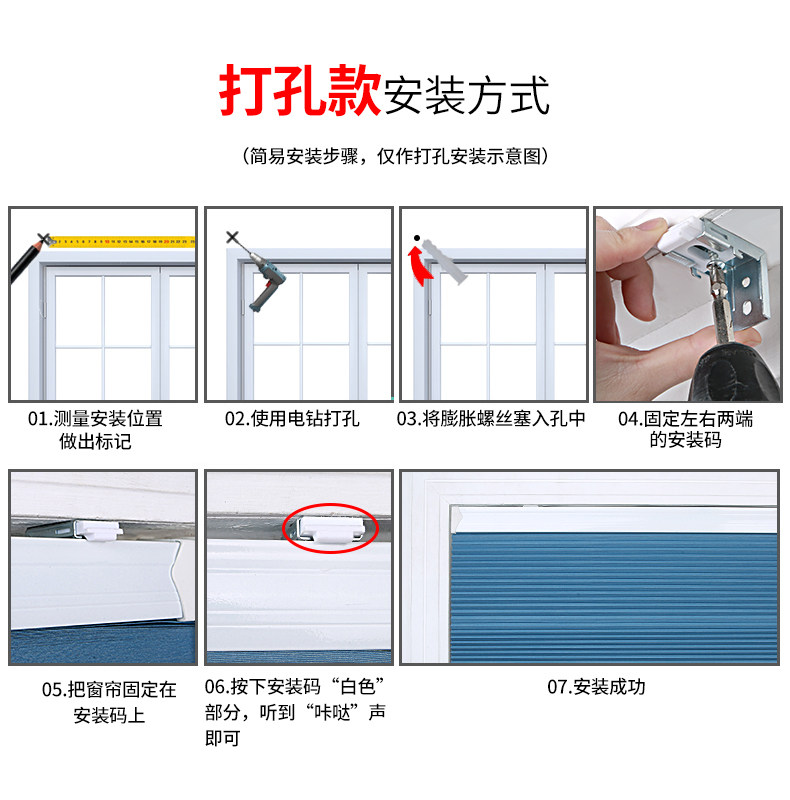 打孔款安装方式

（简易安装步骤，仅作打孔安装示意图）

01.测量安装位置做出标记

02.使用电钻打孔

03.将膨胀螺丝塞入孔中

04.固定左右两端的安装码

05.把窗帘固定在安装码上

06.按下安装码“白色”部分，听到“咔哒”声即可

07.安装成功