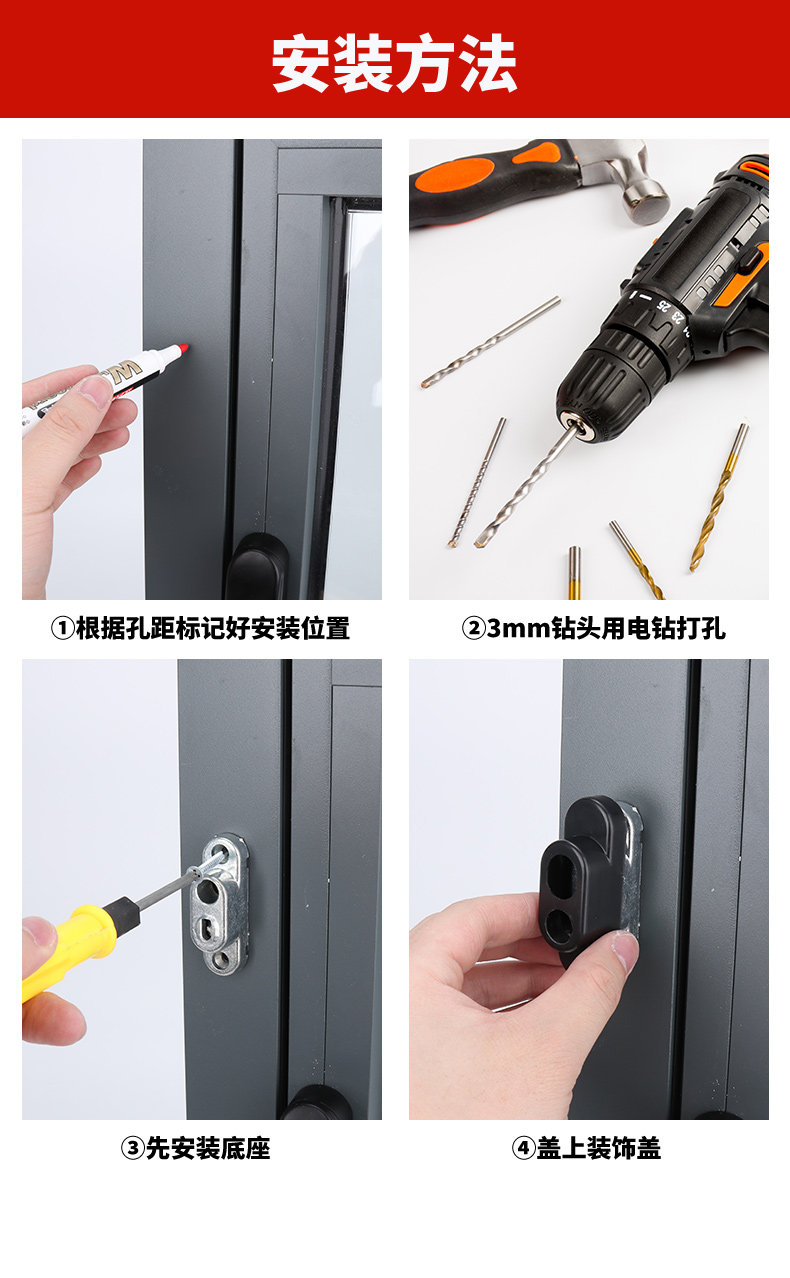 安装方法

①根据孔距标记好安装位置

②3mm钻头用电钻打孔

③先安装底座

④盖上装饰盖