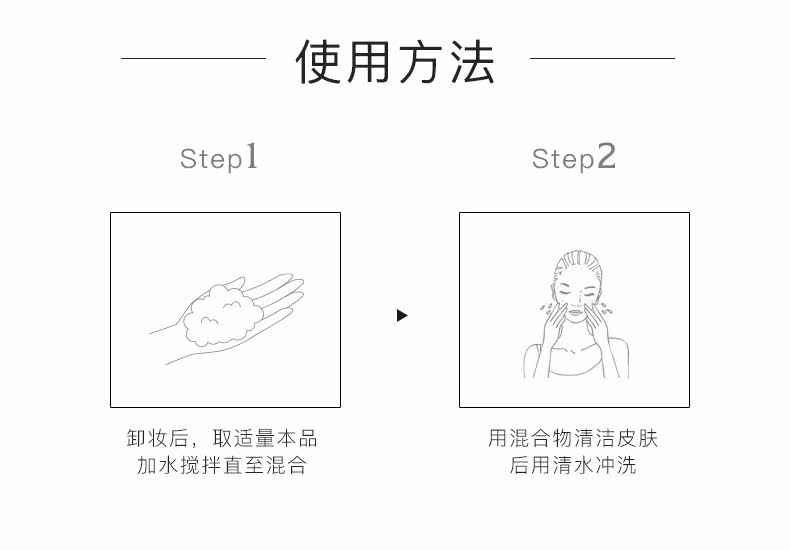 使用方法

Step1

卸妆后，取适量本品
加水搅拌直至混合

Step2

用混合物清洁皮肤
后用清水冲洗