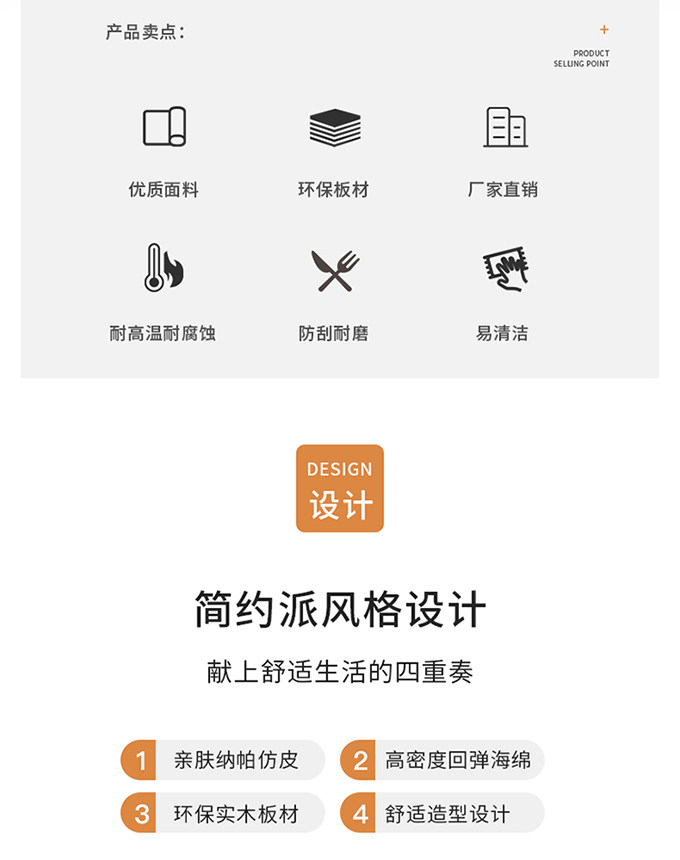 产品卖点：

+
PRODUCT
SELLING POINT

优质面料

环保板材

厂家直销

耐高温耐腐蚀

防刮耐磨

易清洁

DESIGN
设计

简约派风格设计

献上舒适生活的四重奏

1 亲肤纳帕仿皮

2 高密度回弹海绵

3 环保实木板材

4 舒适造型设计