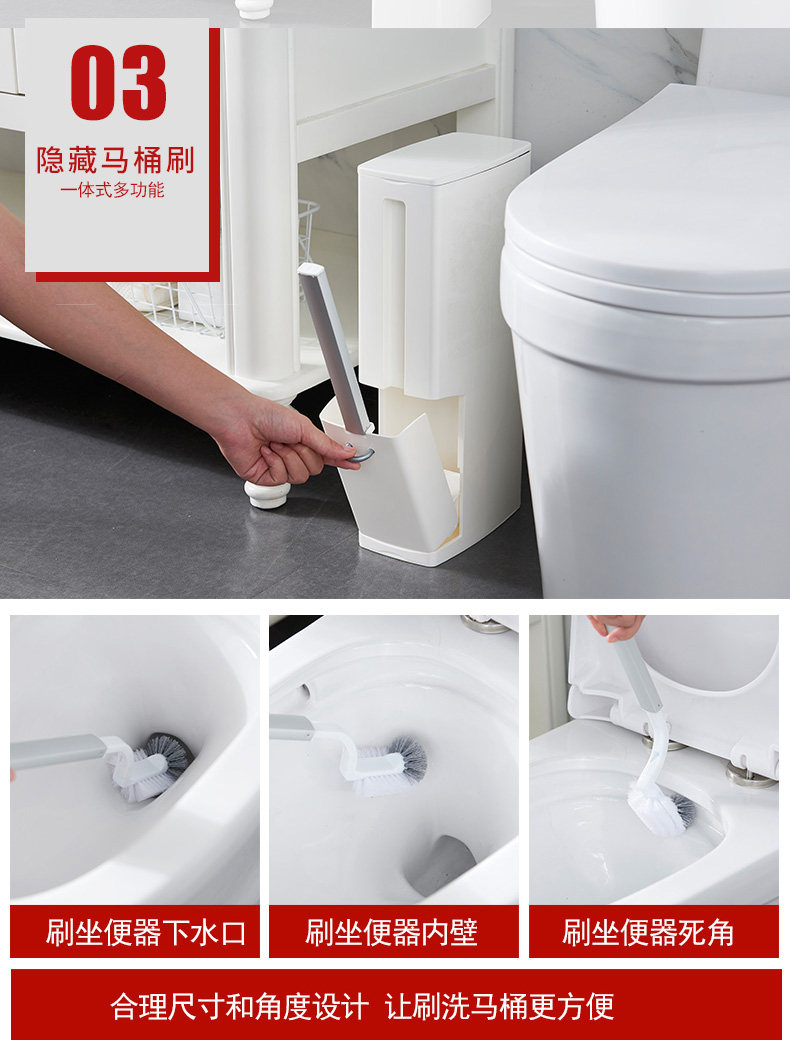 03
隐藏马桶刷
一体式多功能

刷坐便器下水口

刷坐便器内壁

刷坐便器死角

合理尺寸和角度设计 让刷洗马桶更方便