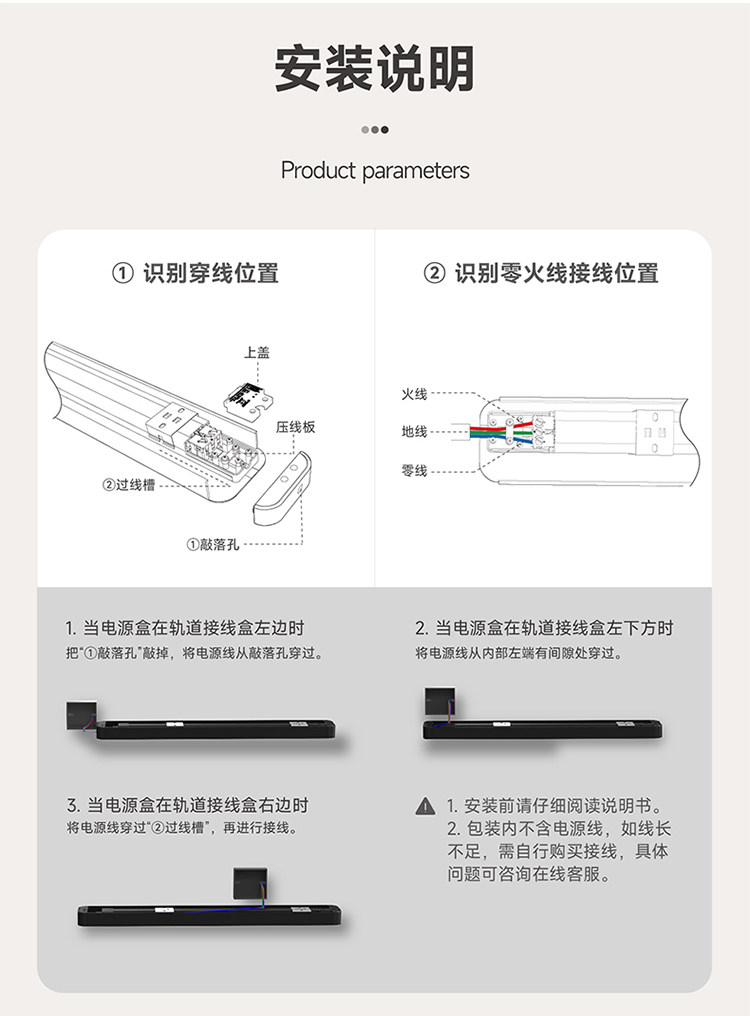 安装说明

Product parameters

① 识别穿线位置

上盖

压线板

②过线槽

①敲落孔

② 识别零火线接线位置

火线

地线

零线

1. 当电源盒在轨道接线盒左边时
把"①敲落孔"敲掉，将电源线从敲落孔穿过。

2. 当电源盒在轨道接线盒左下方时
将电源线从内部左端有间隙处穿过。

3. 当电源盒在轨道接线盒右边时
将电源线穿过"②过线槽"，再进行接线。

1. 安装前请仔细阅读说明书。
2. 包装内不含电源线，如线长不足，需自行购买接线，具体问题可咨询在线客服。