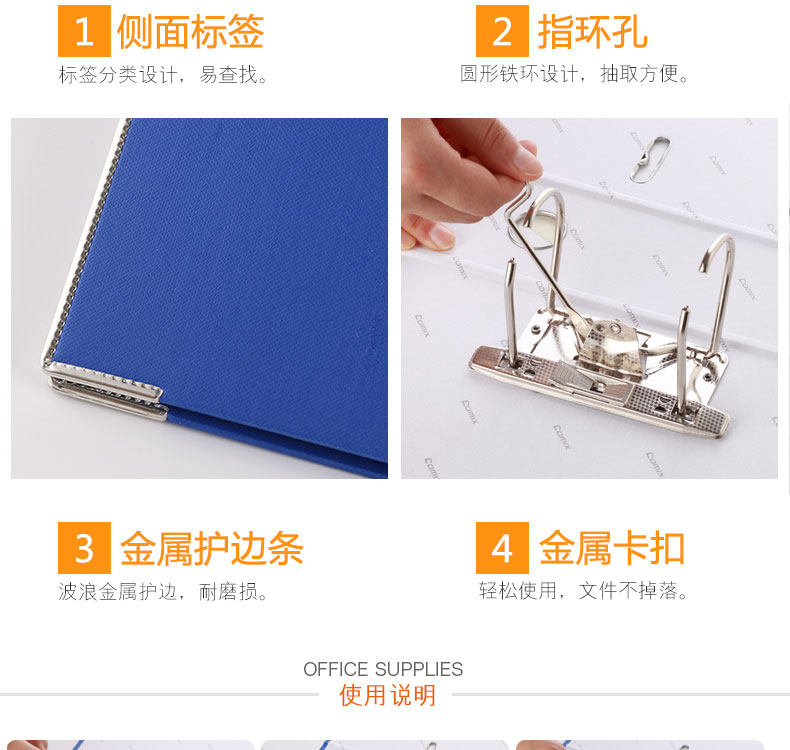 1 侧面标签
标签分类设计，易查找。

2 指环孔
圆形铁环设计，抽取方便。

Comix

3 金属护边条
波浪金属护边，耐磨损。

4 金属卡扣
轻松使用，文件不掉落。

OFFICE SUPPLIES
使用说明