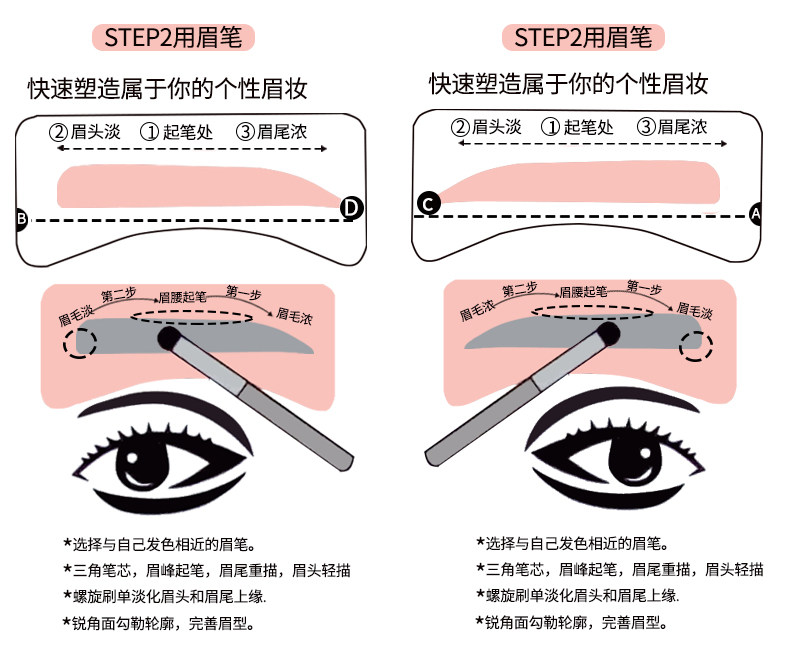 STEP2用眉笔

快速塑造属于你的个性眉妆

②眉头淡 ①起笔处 ③眉尾浓

B

D

眉毛淡

第二步

眉腰起笔

第一步

眉毛浓

*选择与自己发色相近的眉笔。

*三角笔芯，眉峰起笔，眉尾重描，眉头轻描

*螺旋刷单淡化眉头和眉尾上缘.

*锐角面勾勒轮廓，完善眉型。

STEP2用眉笔

快速塑造属于你的个性眉妆

②眉头淡 ①起笔处 ③眉尾浓

C

A

眉毛浓

第二步

眉腰起笔

第一步

眉毛淡

*选择与自己发色相近的眉笔。

*三角笔芯，眉峰起笔，眉尾重描，眉头轻描

*螺旋刷单淡化眉头和眉尾上缘.

*锐角面勾勒轮廓，完善眉型。