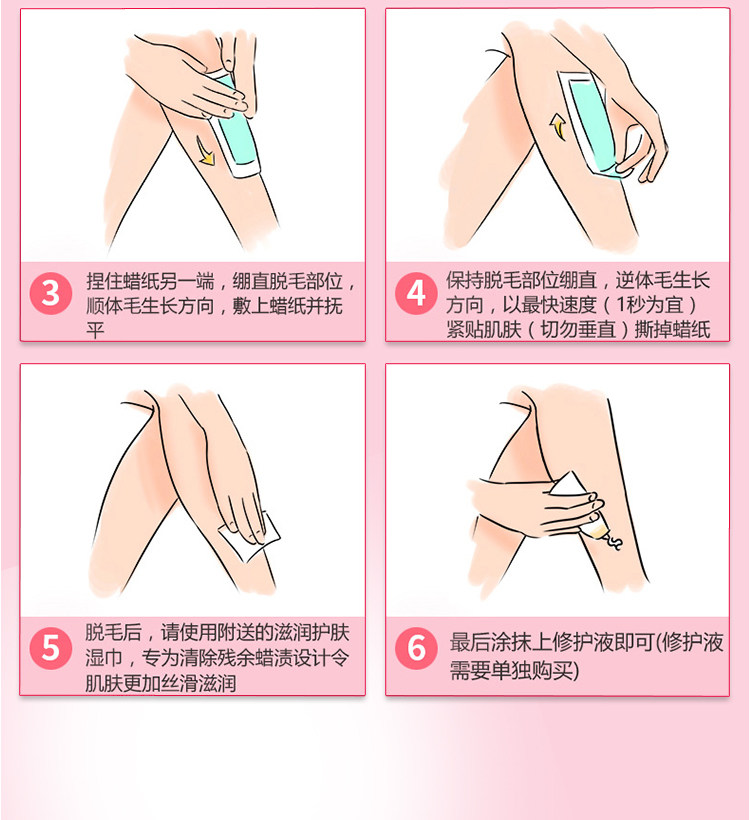 3 捏住蜡纸另一端，绷直脱毛部位，顺体毛生长方向，敷上蜡纸并抚平

4 保持脱毛部位绷直，逆体毛生长方向，以最快速度（1秒为宜）紧贴肌肤（切勿垂直）撕掉蜡纸

5 脱毛后，请使用附送的滋润护肤湿巾，专为清除残余蜡渍设计令肌肤更加丝滑滋润

6 最后涂抹上修护液即可(修护液需要单独购买)