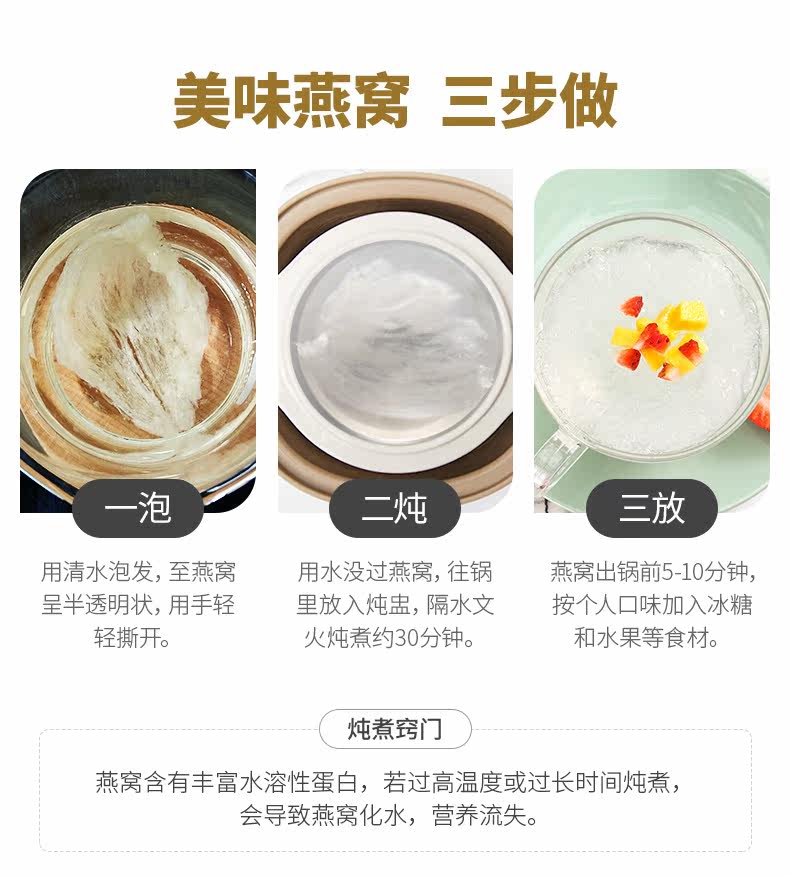 美味燕窝 三步做

一泡

用清水泡发，至燕窝呈半透明状，用手轻轻撕开。

二炖

用水没过燕窝，往锅里放入炖盅，隔水文火炖煮约30分钟。

三放

燕窝出锅前5-10分钟，按个人口味加入冰糖和水果等食材。

炖煮窍门

燕窝含有丰富水溶性蛋白，若过高温度或过长时间炖煮，会导致燕窝化水，营养流失。