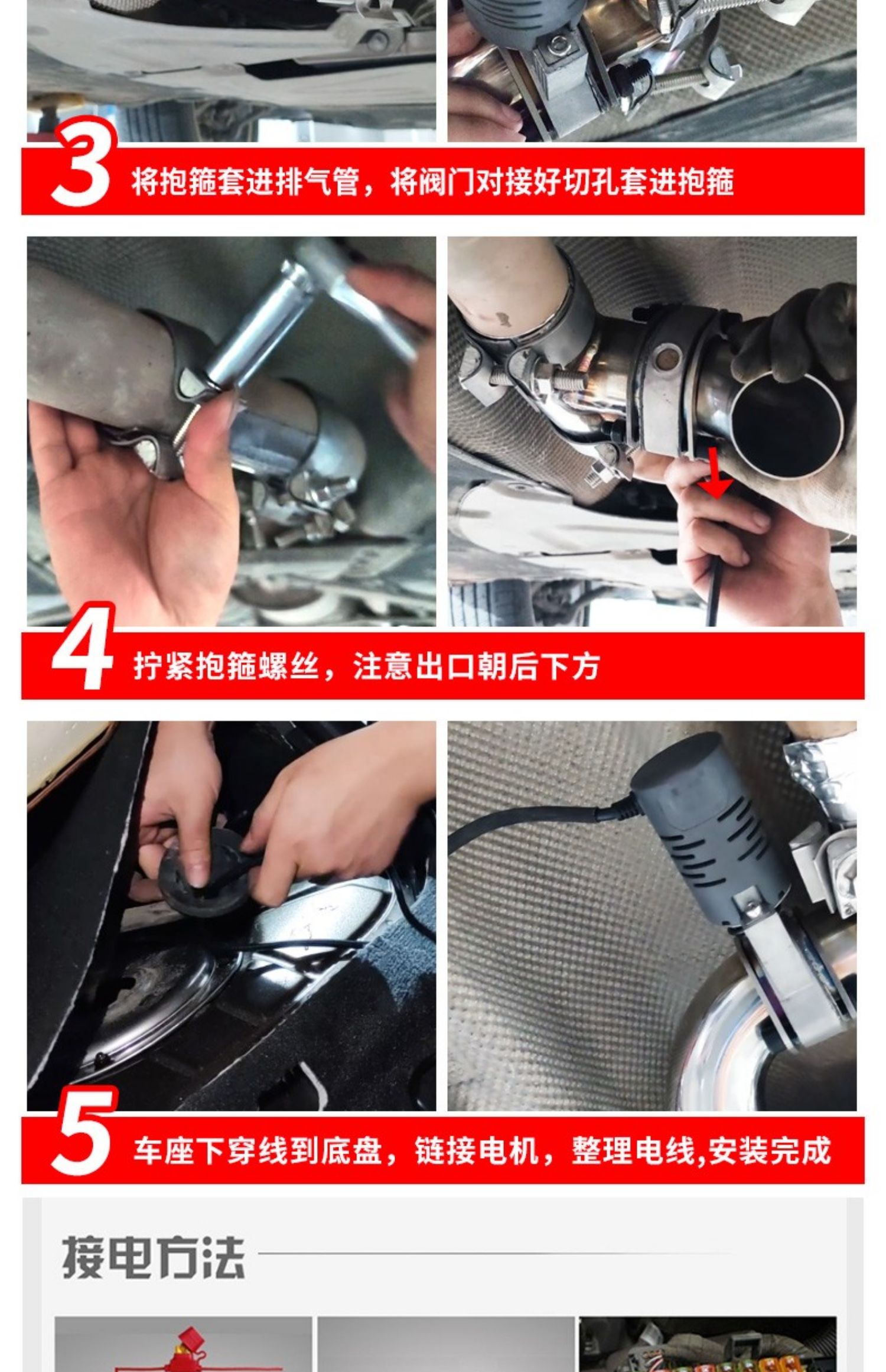 3 将抱箍套进排气管，将阀门对接好切孔套进抱箍

4 拧紧抱箍螺丝，注意出口朝后下方

5 车座下穿线到底盘，链接电机，整理电线,安装完成

接电方法