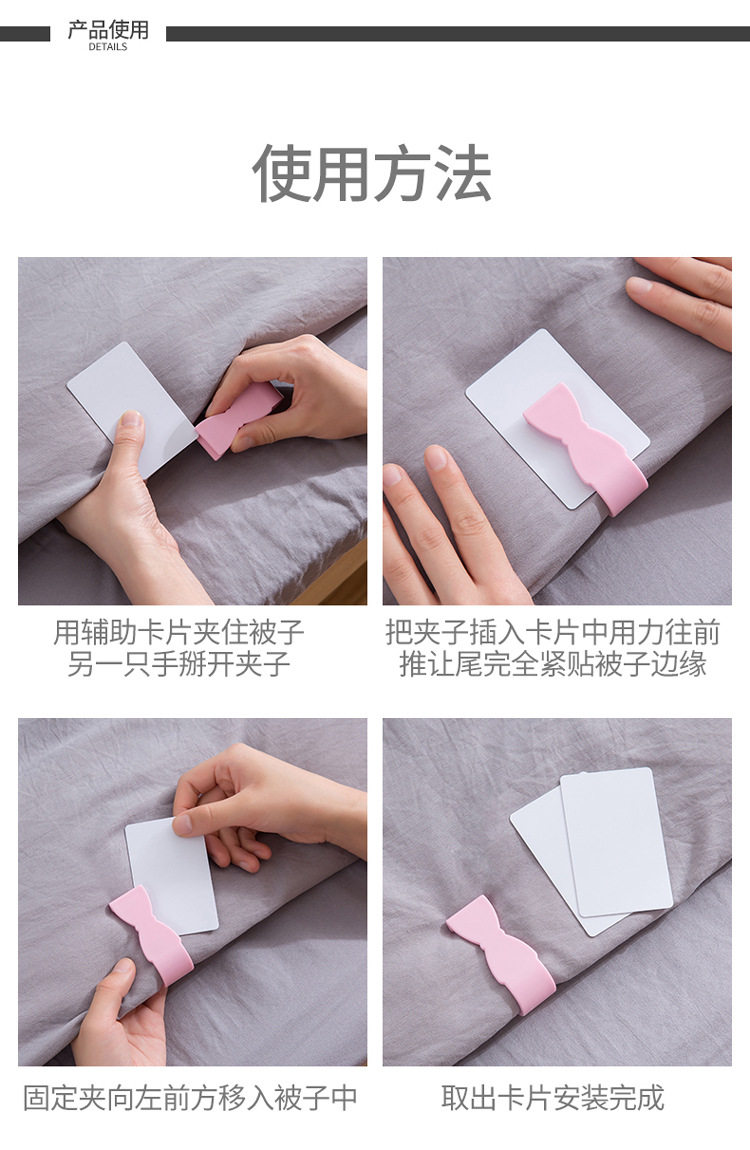 产品使用
DETAILS

使用方法

用辅助卡片夹住被子
另一只手掰开夹子

把夹子插入卡片中用力往前
推让尾完全紧贴被子边缘

固定夹向左前方移入被子中

取出卡片安装完成