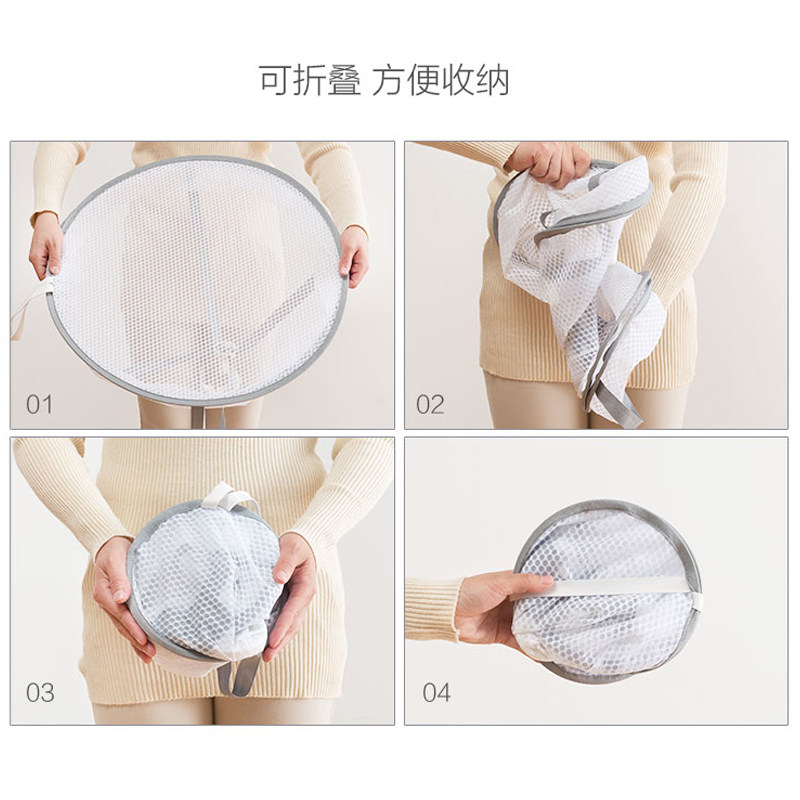 可折叠 方便收纳

01

02

03

04