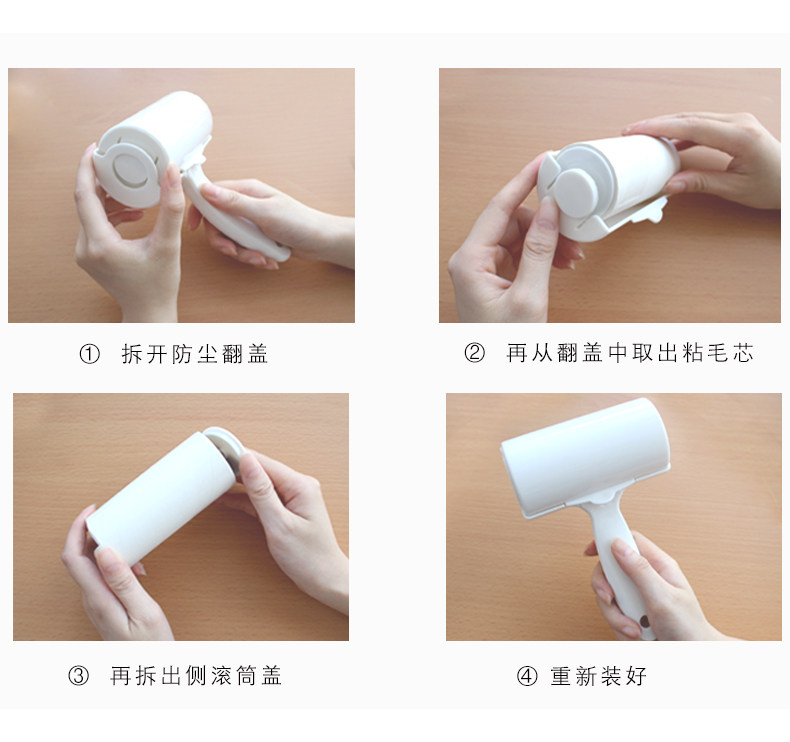 ① 拆开防尘翻盖

② 再从翻盖中取出粘毛芯

③ 再拆出侧滚筒盖

④ 重新装好