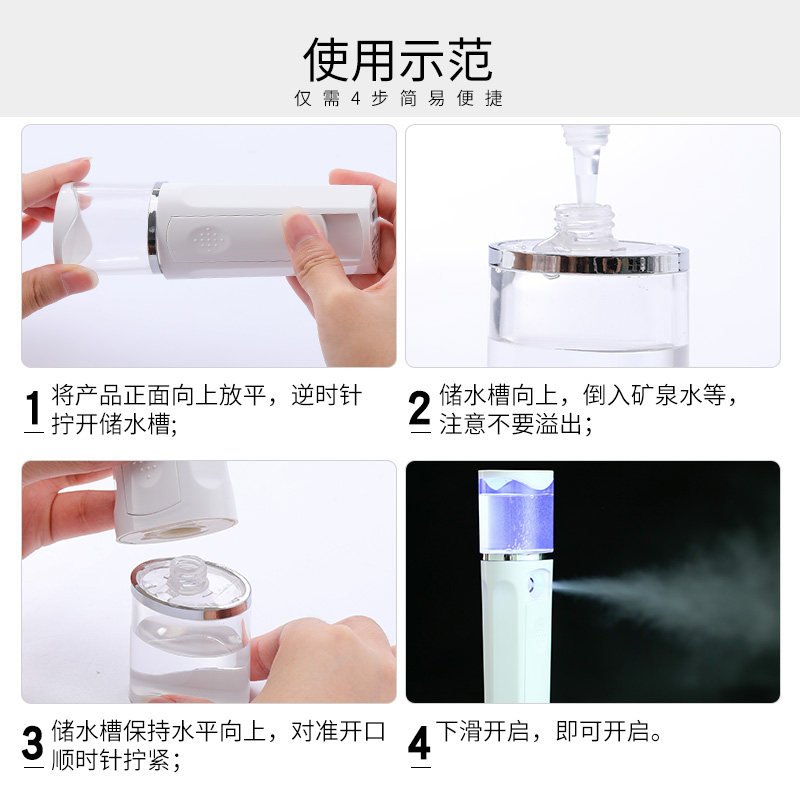 使用示范
仅需4步简易便捷

1 将产品正面向上放平，逆时针拧开储水槽；

2 储水槽向上，倒入矿泉水等，注意不要溢出；

3 储水槽保持水平向上，对准开口顺时针拧紧；

4 下滑开启，即可开启。